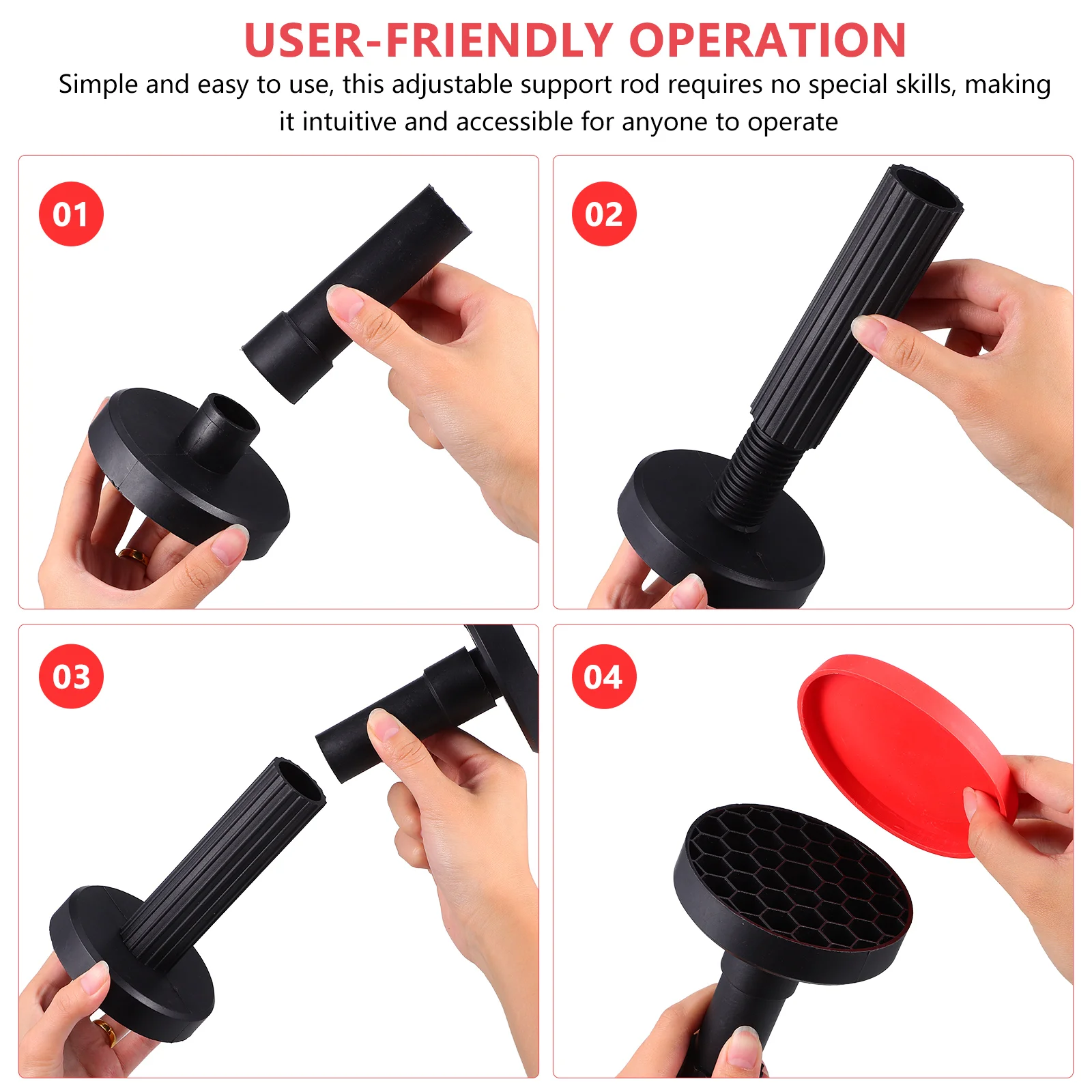 USER-FRIENDLY OPERATION

Simple and easy to use, this adjustable support rod requires no special skills, making it intuitive and accessible for anyone to operate

01

02

03

04