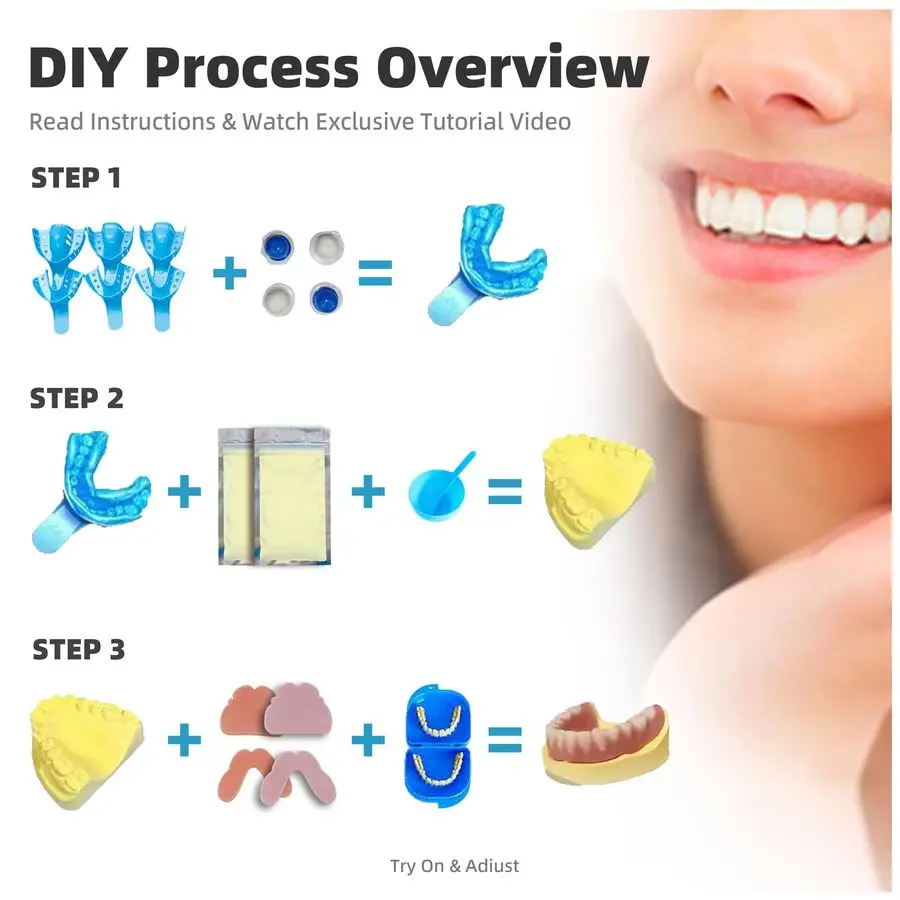 DIY Process Overview

Read Instructions & Watch Exclusive Tutorial Video

STEP 1

+ =

STEP 2

+ + =

STEP 3

+ + =

Try On & Adiust