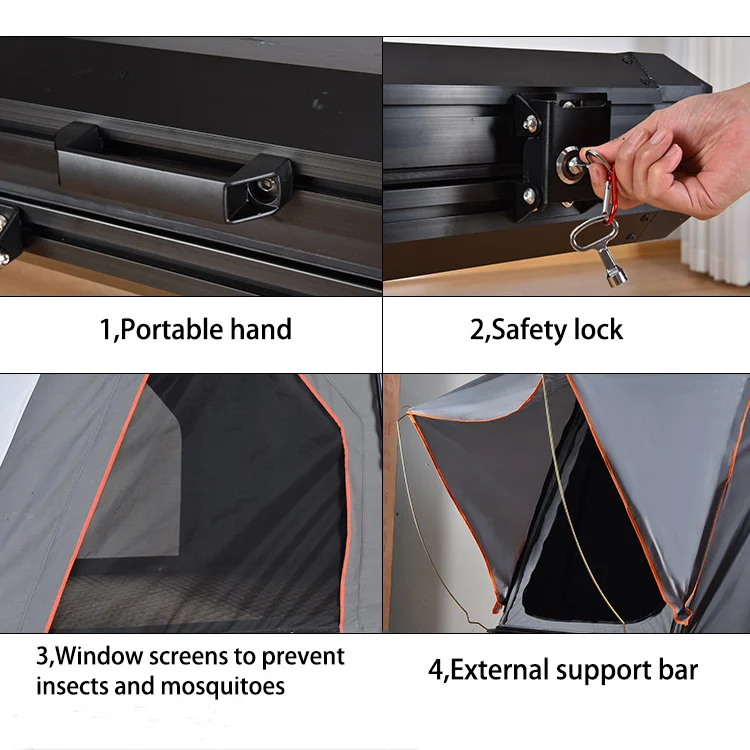 1,Portable hand

2,Safety lock

3,Window screens to prevent insects and mosquitoes

4,External support bar