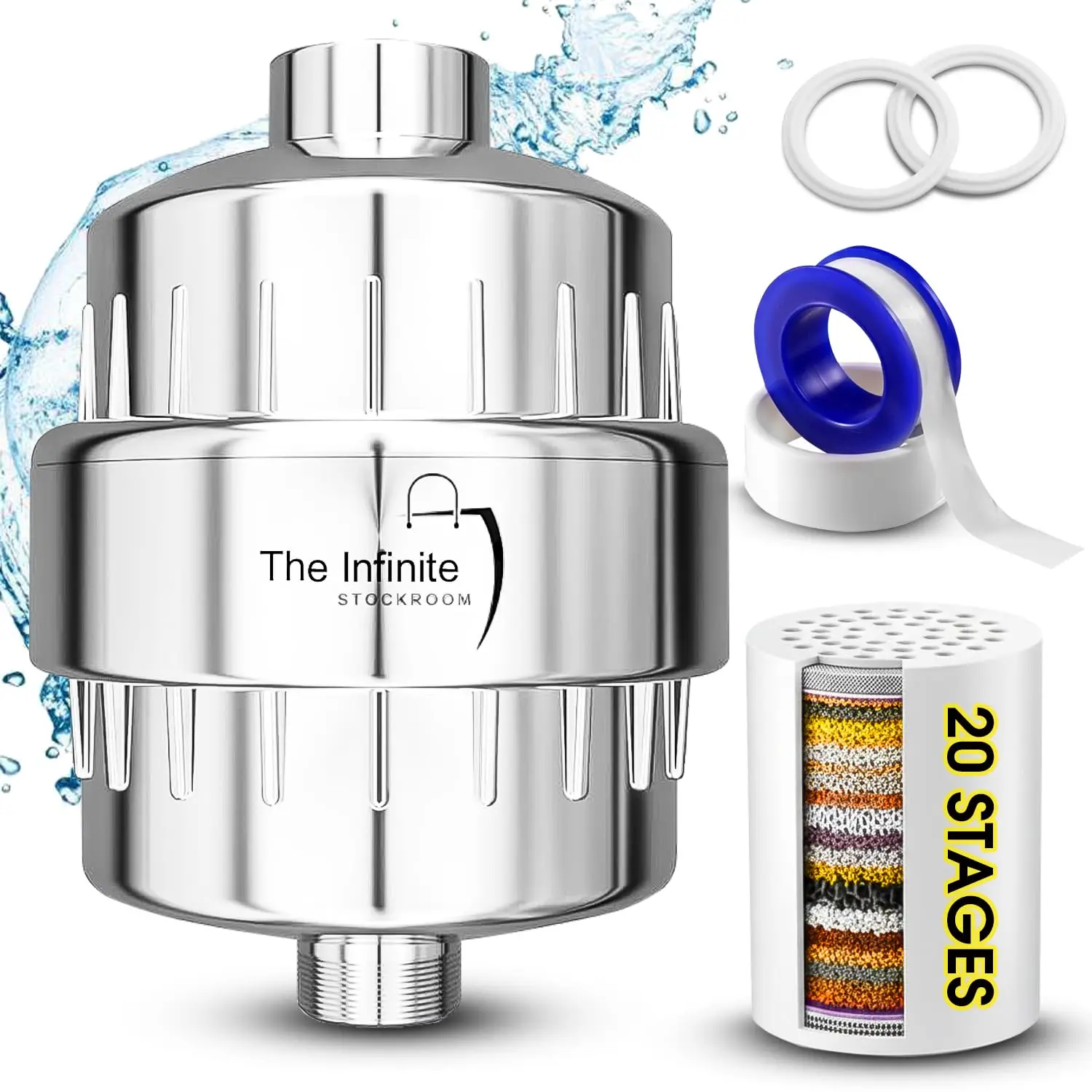 The Infinite
STOCKROOM

20 STAGES