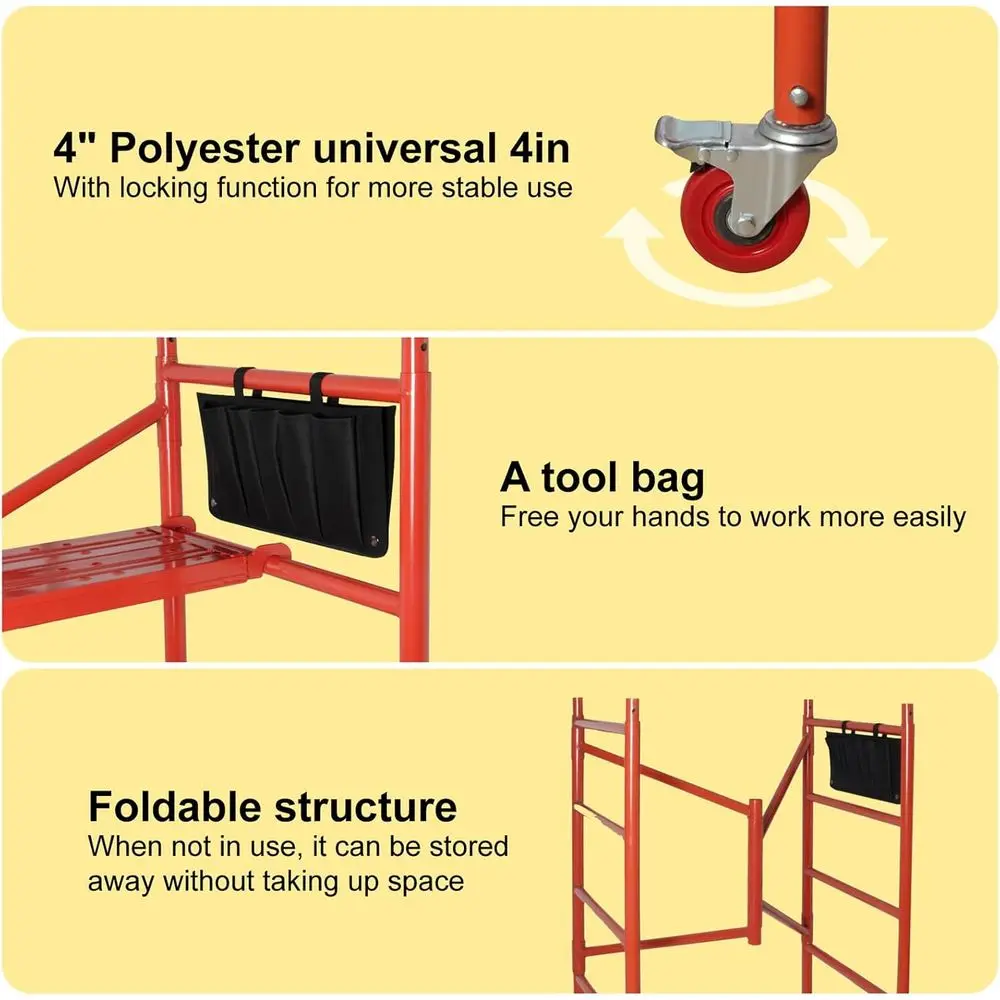 4" Polyester universal 4in
With locking function for more stable use

A tool bag
Free your hands to work more easily

Foldable structure
When not in use, it can be stored away without taking up space