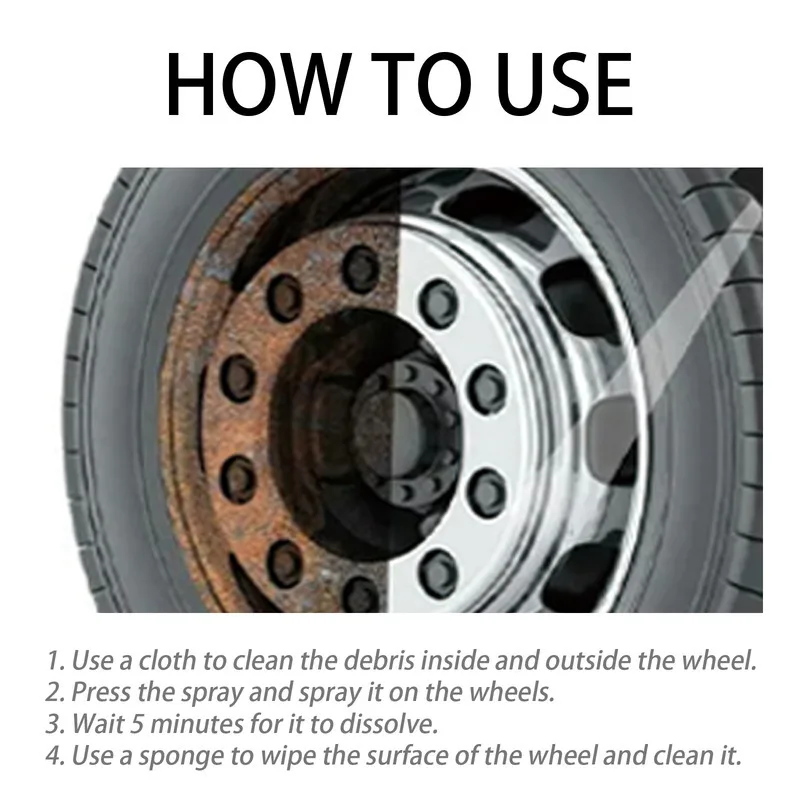 HOW TO USE

1. Use a cloth to clean the debris inside and outside the wheel.
2. Press the spray and spray it on the wheels.
3. Wait 5 minutes for it to dissolve.
4. Use a sponge to wipe the surface of the wheel and clean it.