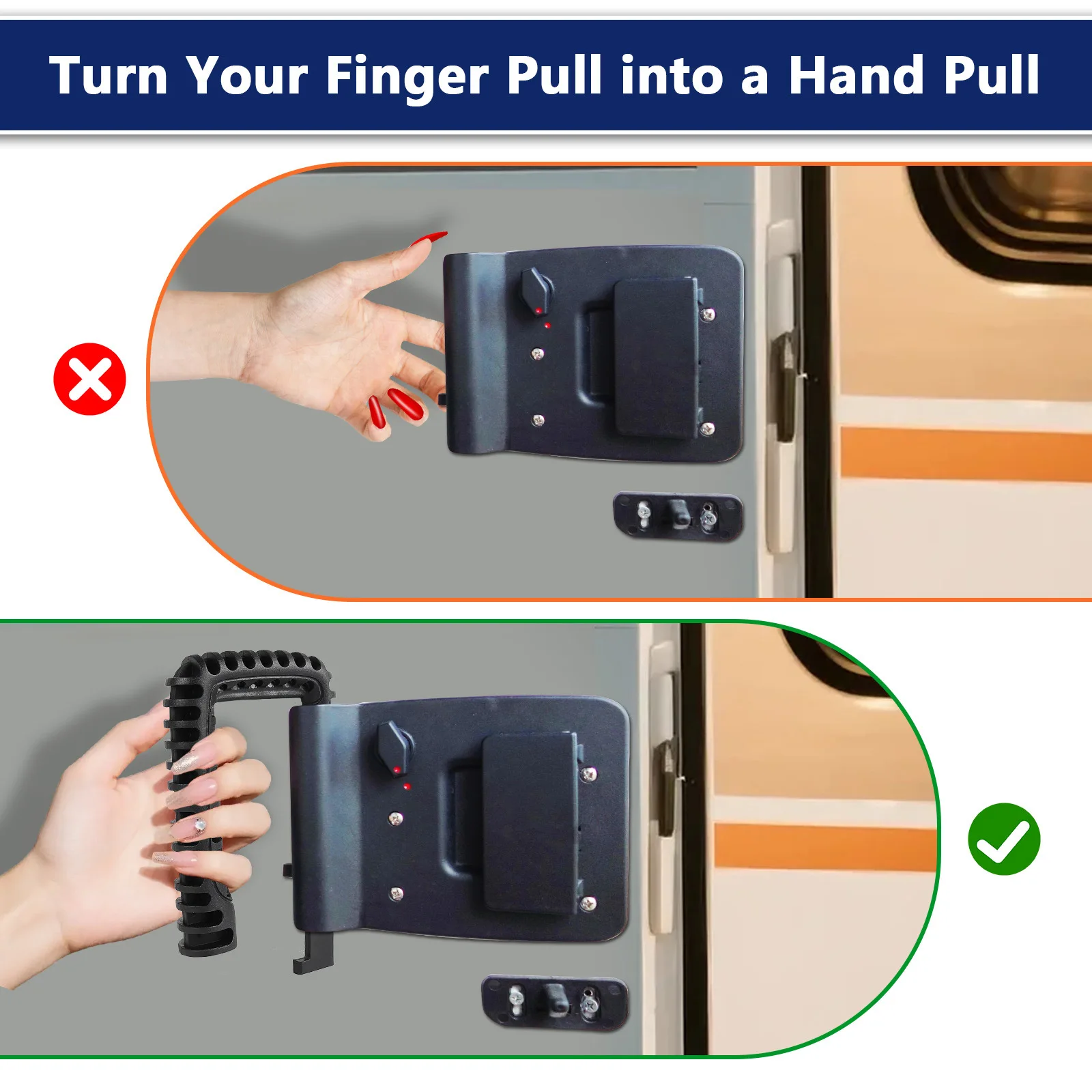 Turn Your Finger Pull into a Hand Pull