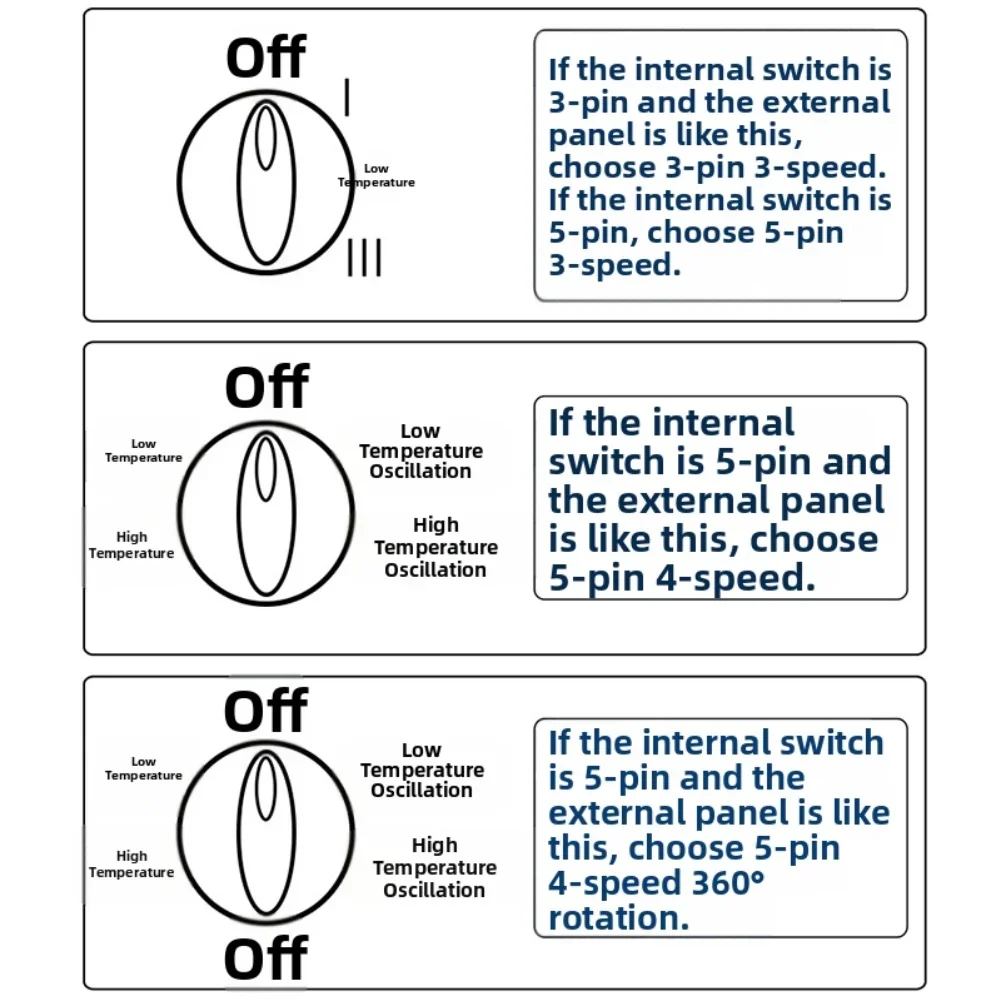 Off

|

Low Temperature

|||

If the internal switch is 3-pin and the external panel is like this, choose 3-pin 3-speed. If the internal switch is 5-pin, choose 5-pin 3-speed.

Off

Low Temperature

High Temperature

Low Temperature Oscillation

High Temperature Oscillation

If the internal switch is 5-pin and the external panel is like this, choose 5-pin 4-speed.

Off

Low Temperature

High Temperature

Low Temperature Oscillation

High Temperature Oscillation

Off

If the internal switch is 5-pin and the external panel is like this, choose 5-pin 4-speed 360° rotation.