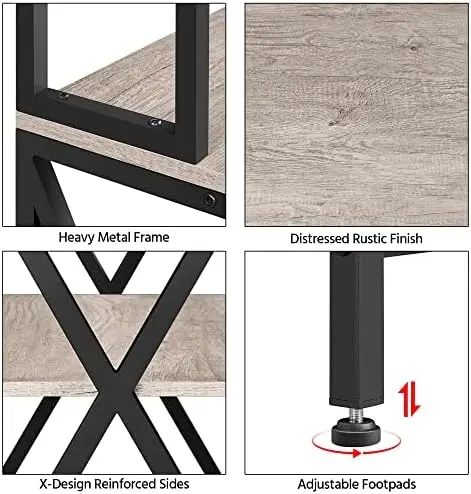 Heavy Metal Frame

Distressed Rustic Finish

X-Design Reinforced Sides

Adjustable Footpads