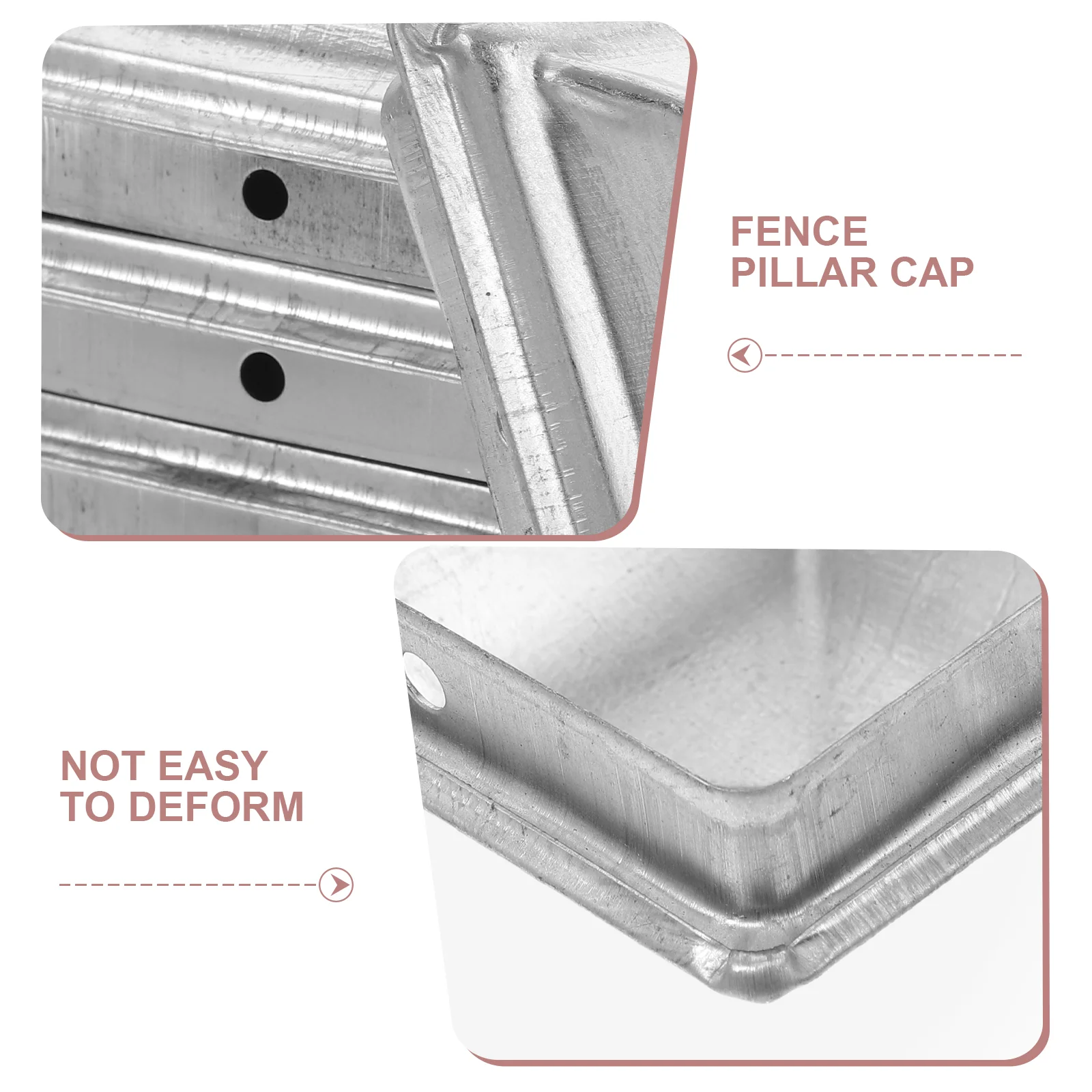 FENCE
PILLAR CAP

NOT EASY
TO DEFORM