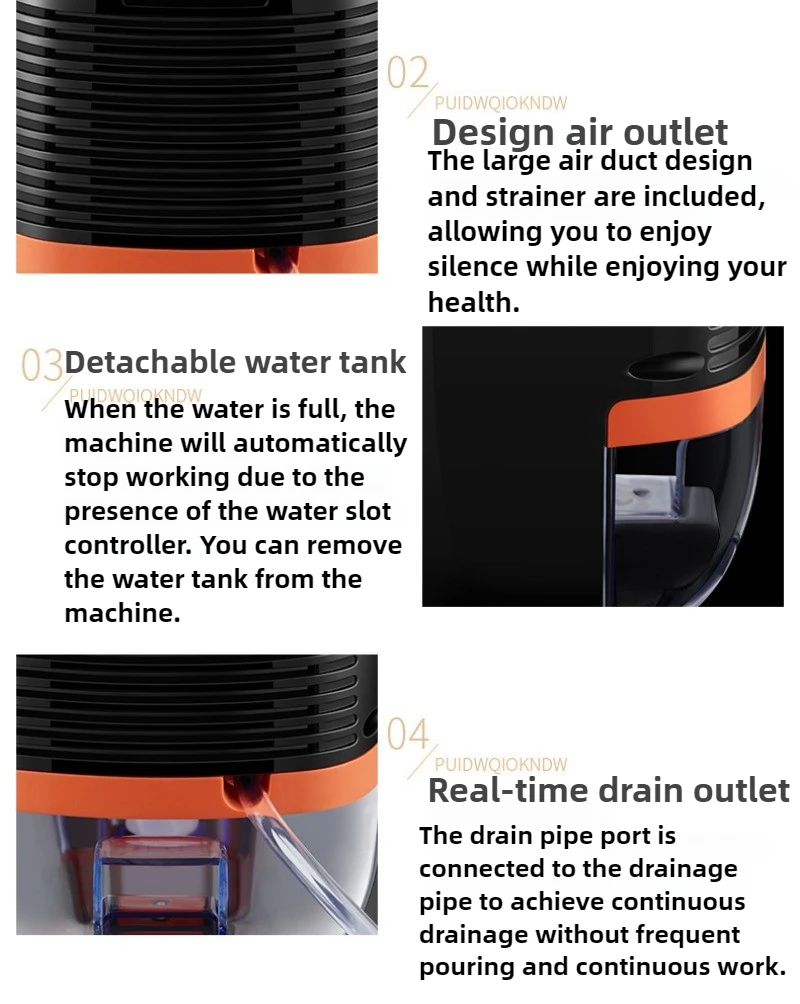 02
PUIDWQIOKNDW
Design air outlet
The large air duct design and strainer are included, allowing you to enjoy silence while enjoying your health.

03 Detachable water tank
PUIDWQIOKNDW
When the water is full, the machine will automatically stop working due to the presence of the water slot controller. You can remove the water tank from the machine.

04
PUIDWQIOKNDW
Real-time drain outlet
The drain pipe port is connected to the drainage pipe to achieve continuous drainage without frequent pouring and continuous work.