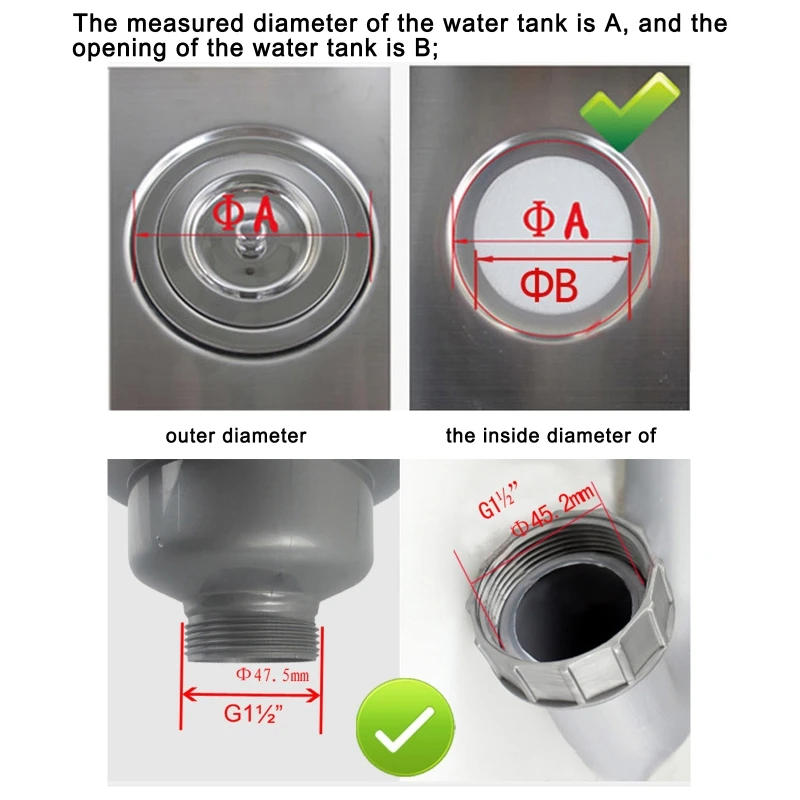 The measured diameter of the water tank is A, and the opening of the water tank is B;

ΦA

ΦA

ΦB

outer diameter

the inside diameter of

Φ47. 5mm

G1½"

G1½"

Φ45. 2mm