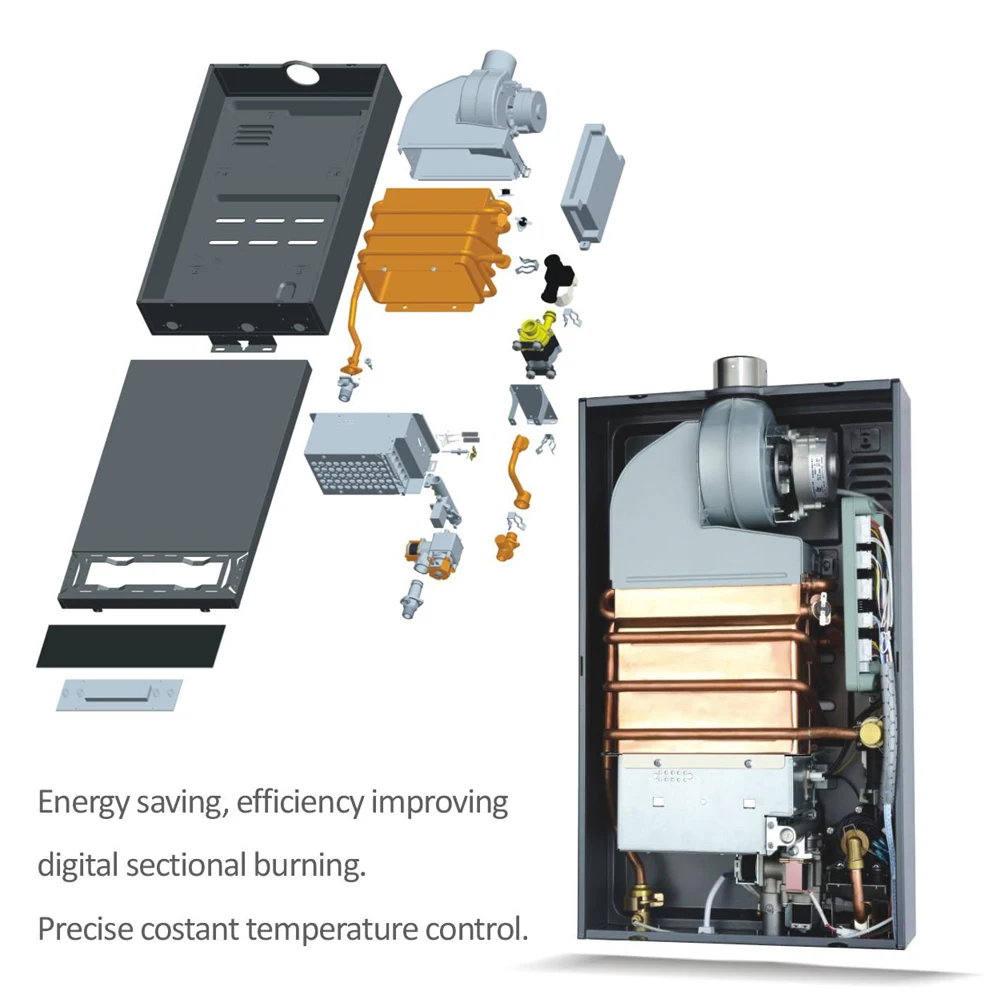 Energy saving, efficiency improving

digital sectional burning.

Precise costant temperature control.