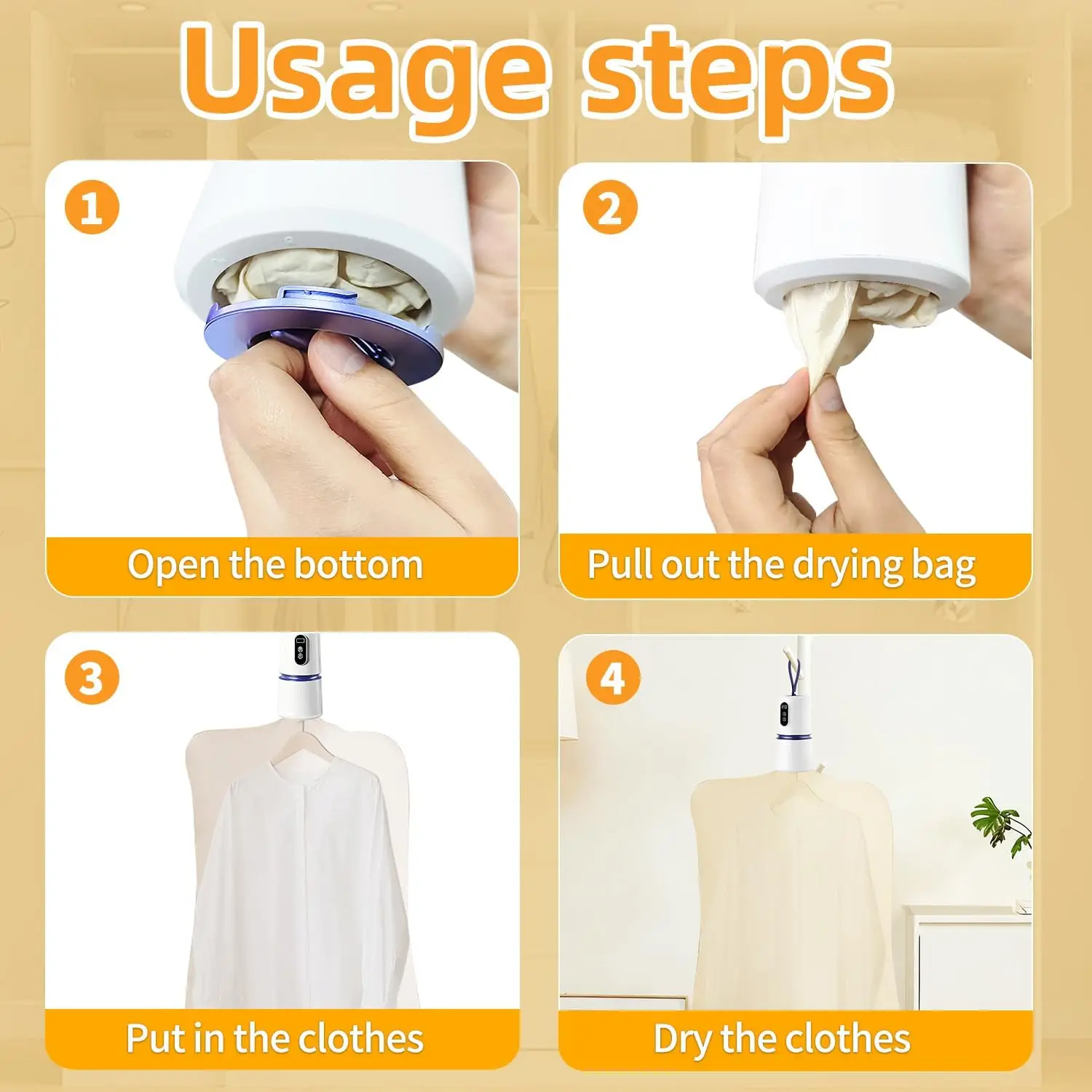 Usage steps

1
Open the bottom

2
Pull out the drying bag

3
Put in the clothes

4
Dry the clothes