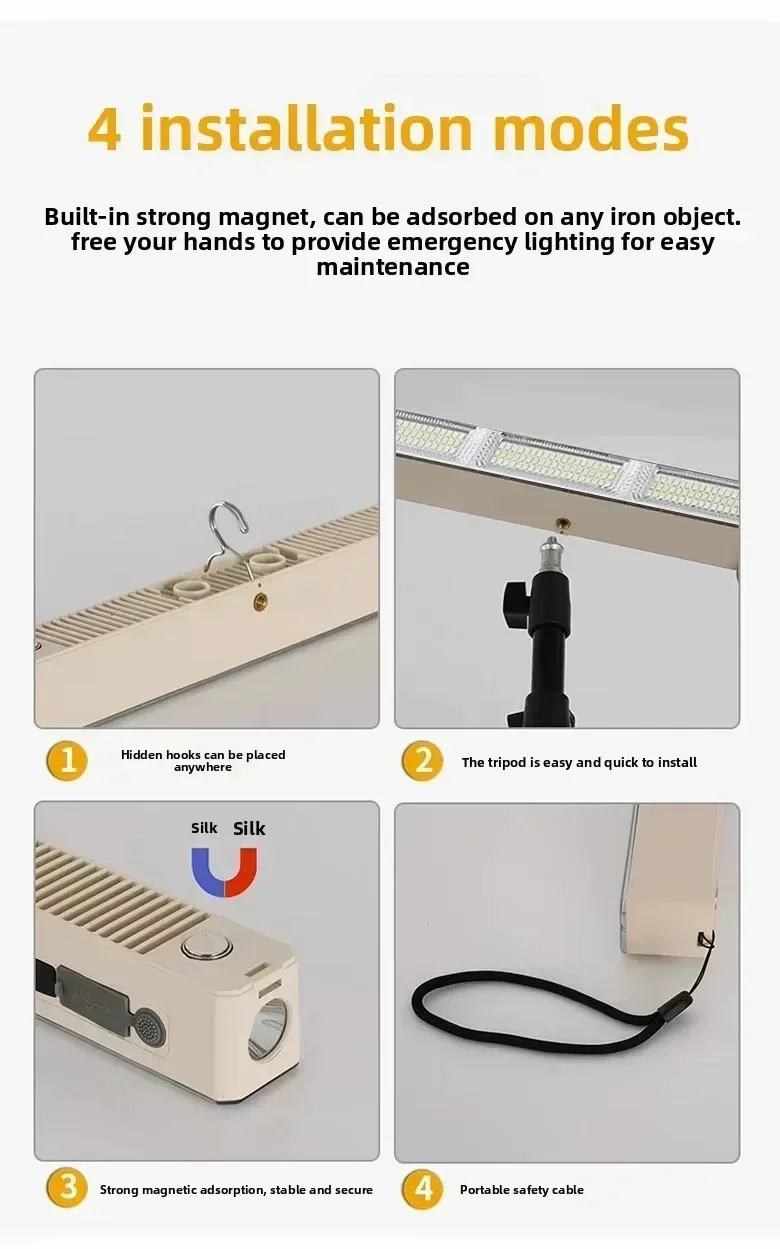 4 installation modes

Built-in strong magnet, can be adsorbed on any iron object. free your hands to provide emergency lighting for easy maintenance

1
Hidden hooks can be placed anywhere

2
The tripod is easy and quick to install

Silk Silk

3
Strong magnetic adsorption, stable and secure

4
Portable safety cable