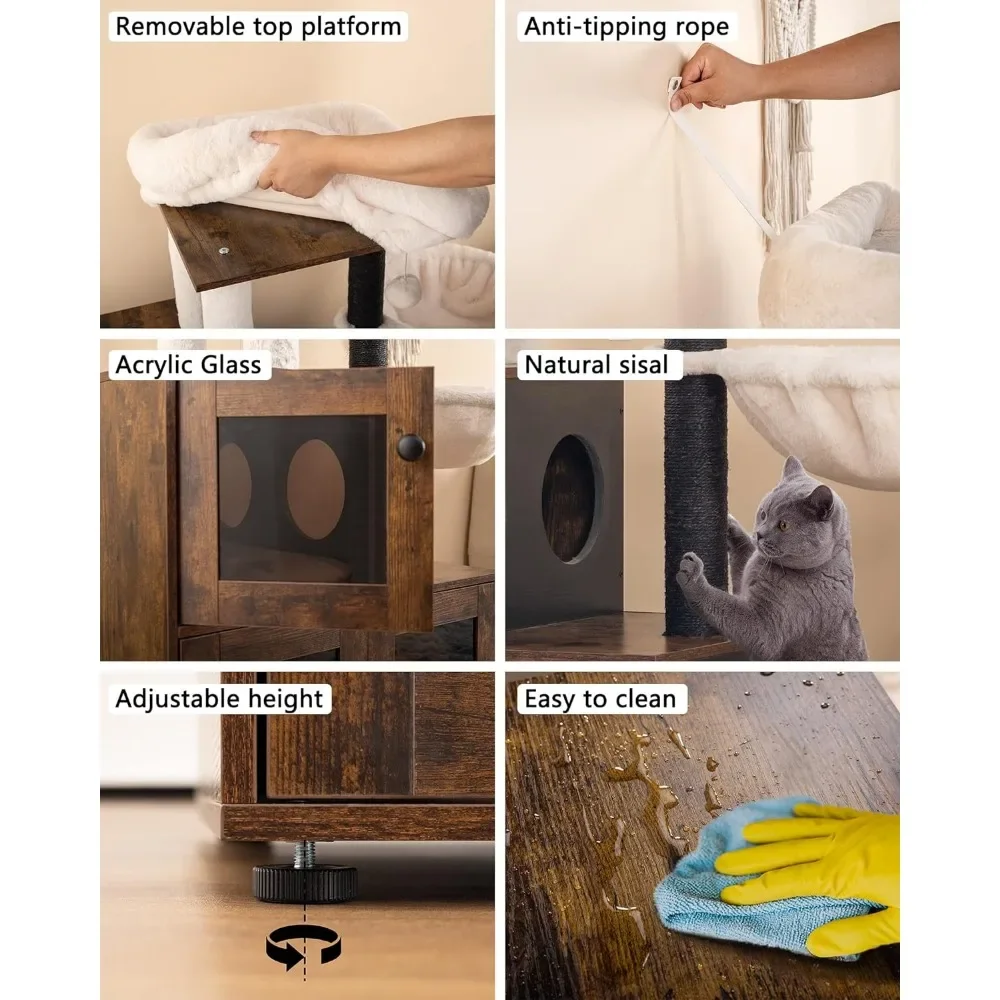 Removable top platform

Anti-tipping rope

Acrylic Glass

Natural sisal

Adjustable height

Easy to clean