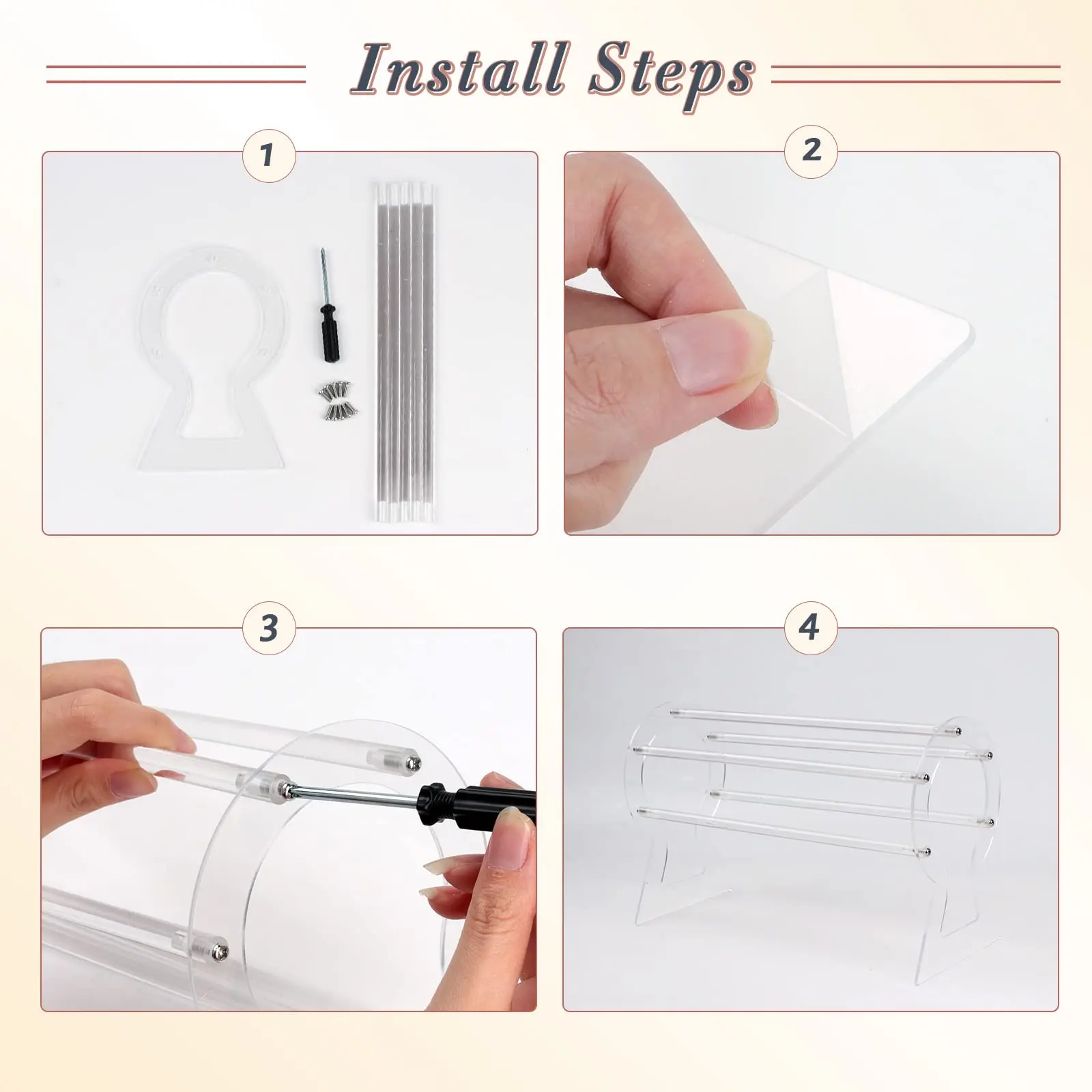 Install Steps

1

2

3

4