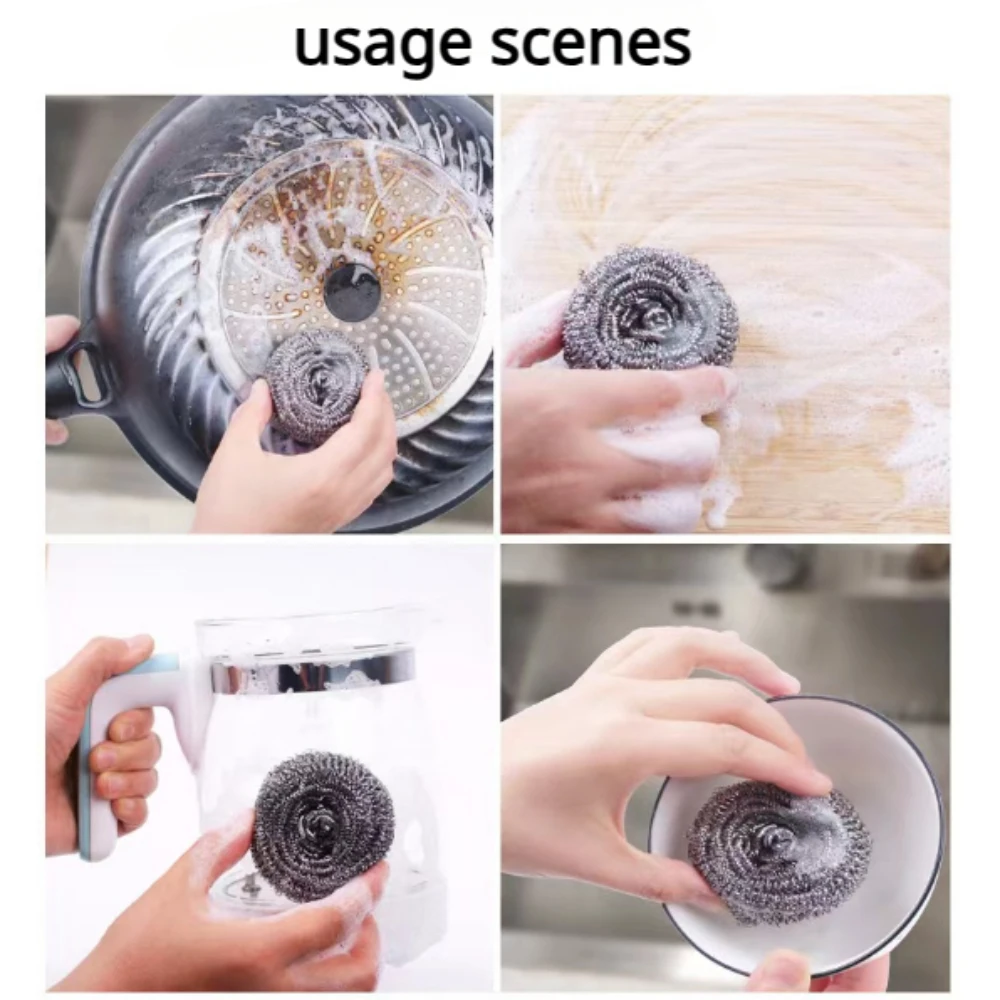 usage scenes