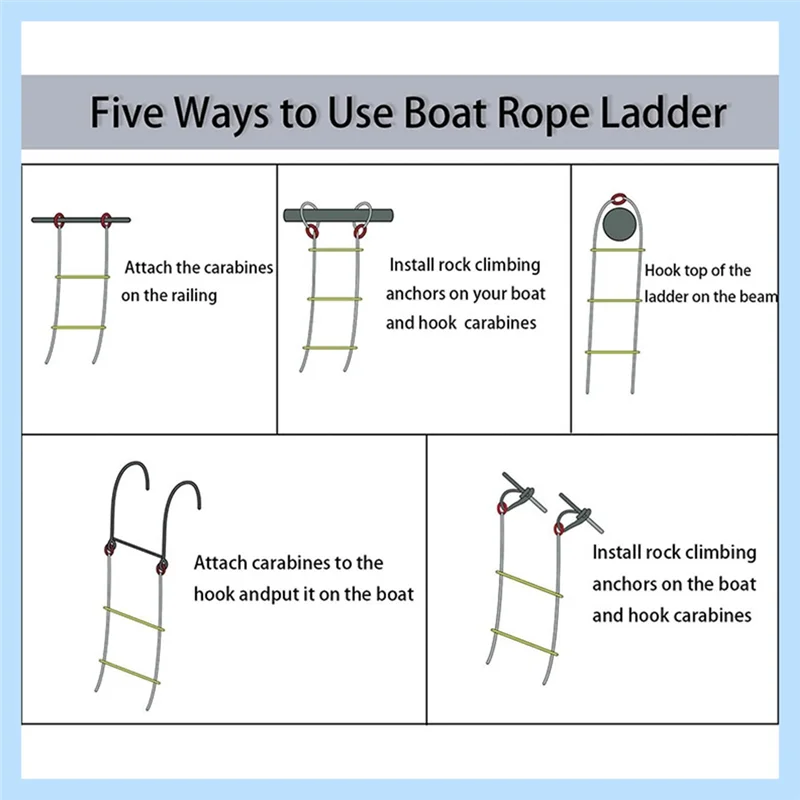 Five Ways to Use Boat Rope Ladder

Attach the carabines on the railing

Install rock climbing anchors on your boat and hook carabines

Hook top of the ladder on the beam

Attach carabines to the hook andput it on the boat

Install rock climbing anchors on the boat and hook carabines