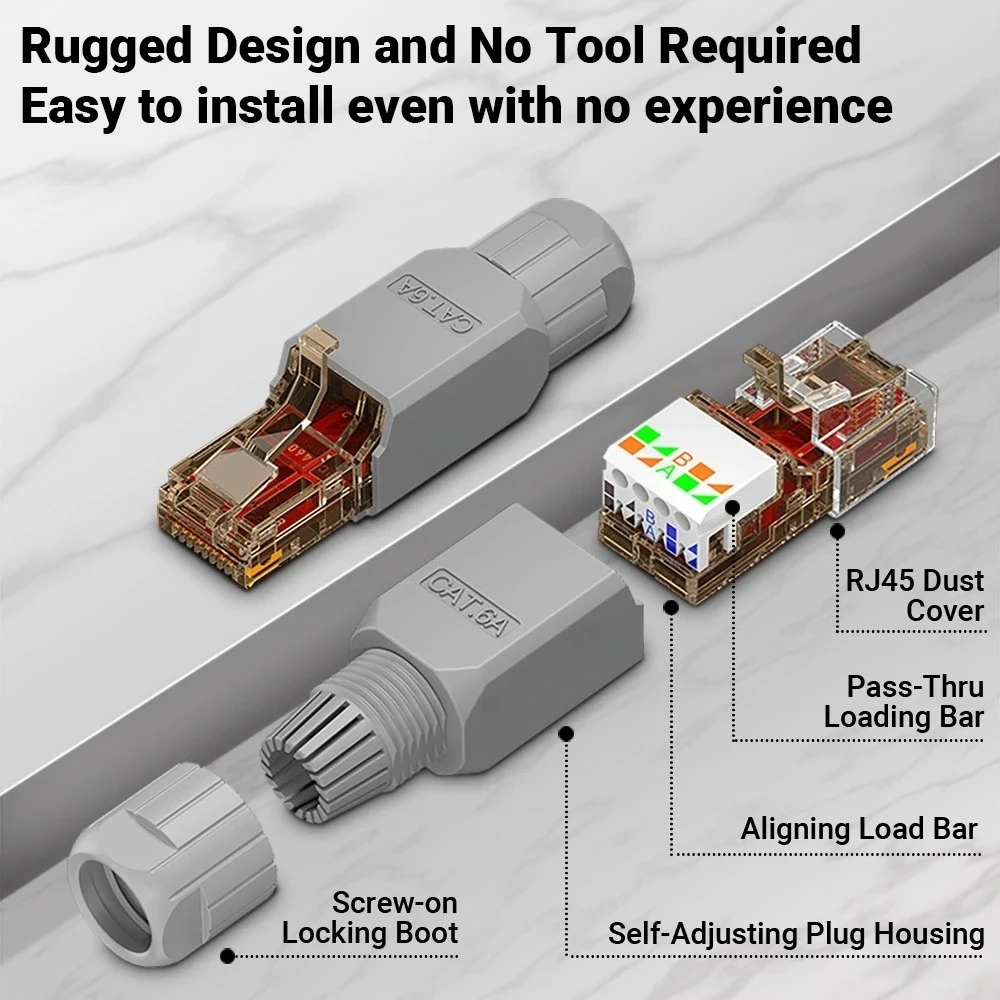 Rugged Design and No Tool Required
Easy to install even with no experience

CAT.6A

B
A

B
A

CAT.6A

RJ45 Dust Cover

Pass-Thru Loading Bar

Aligning Load Bar

Screw-on Locking Boot

Self-Adjusting Plug Housing