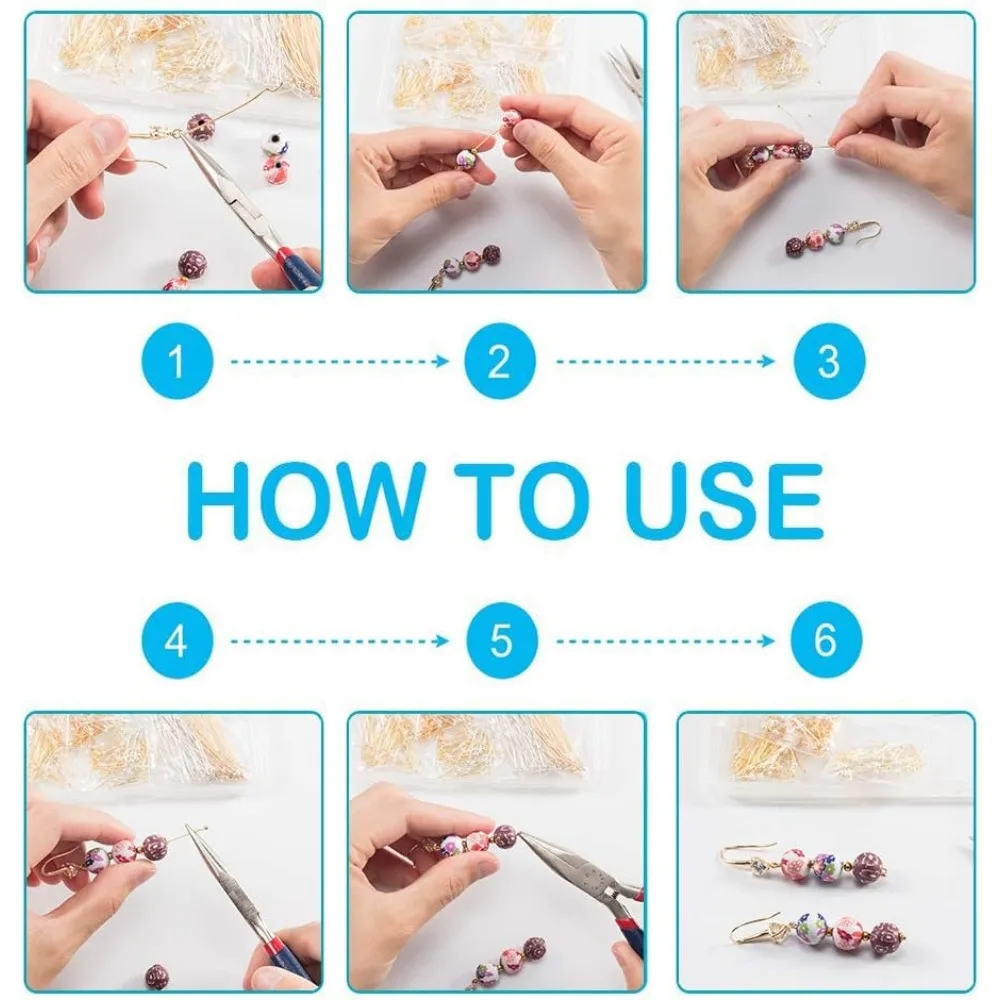 1
2
3

HOW TO USE

4
5
6