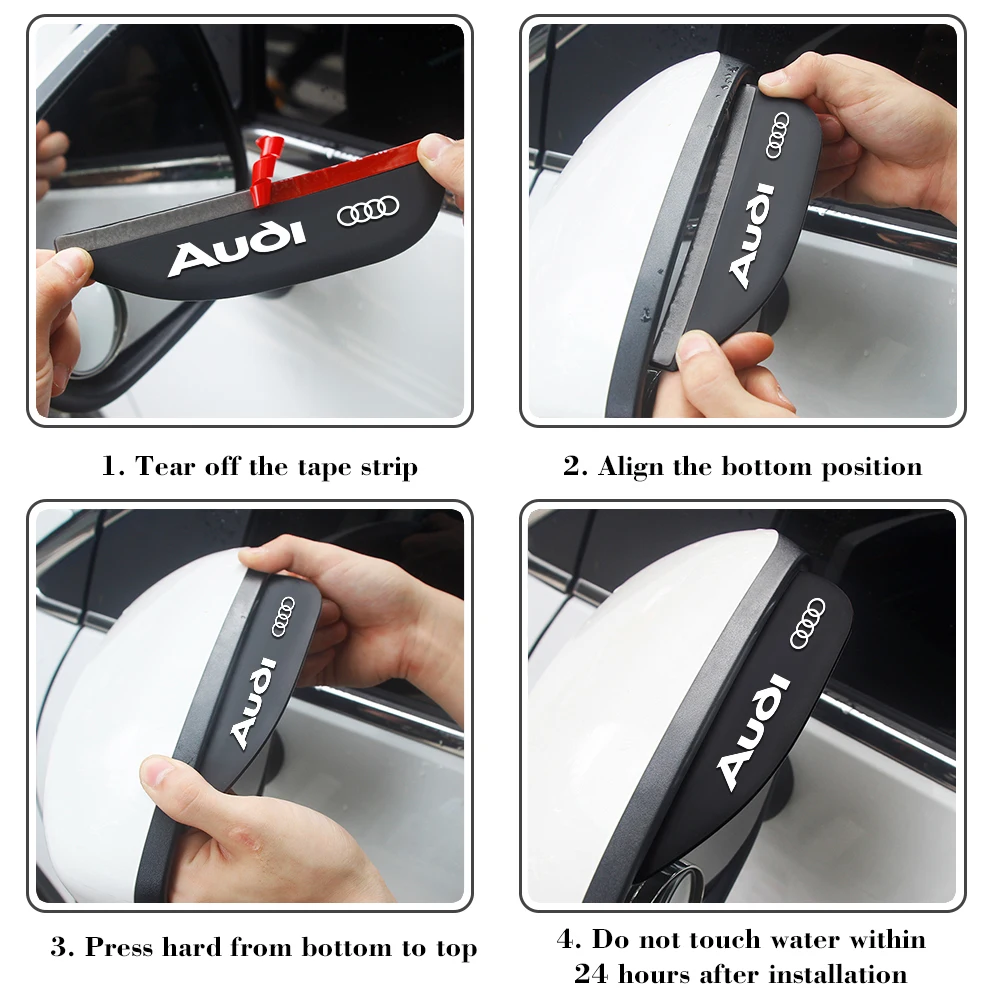 Audi

1. Tear off the tape strip

Audi

2. Align the bottom position

Audi

3. Press hard from bottom to top

Audi

4. Do not touch water within 24 hours after installation