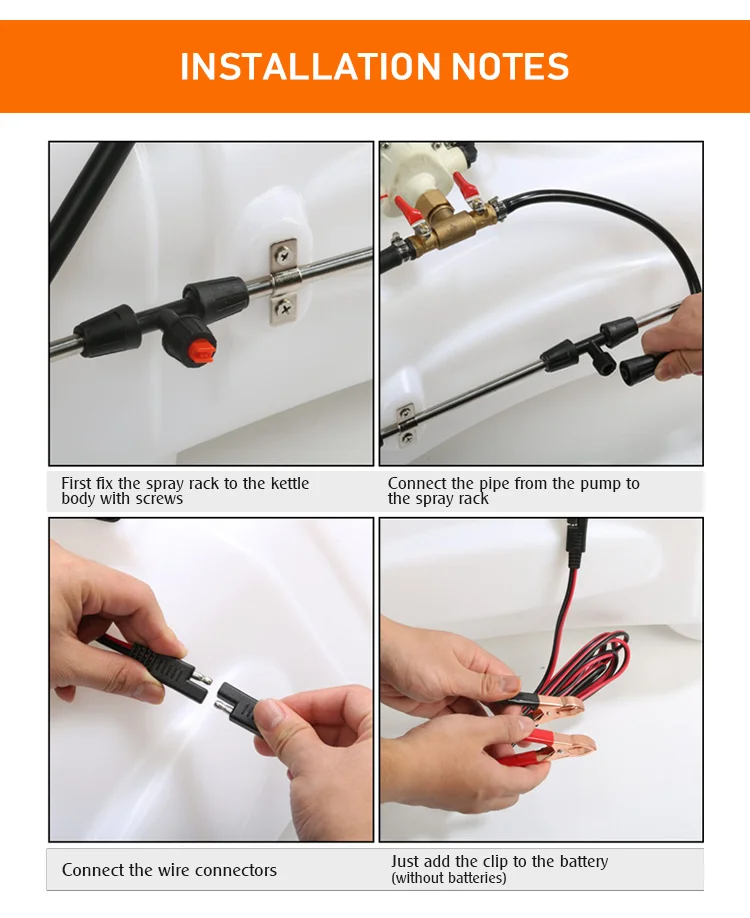 INSTALLATION NOTES

First fix the spray rack to the kettle body with screws

Connect the pipe from the pump to the spray rack

Connect the wire connectors

Just add the clip to the battery (without batteries)