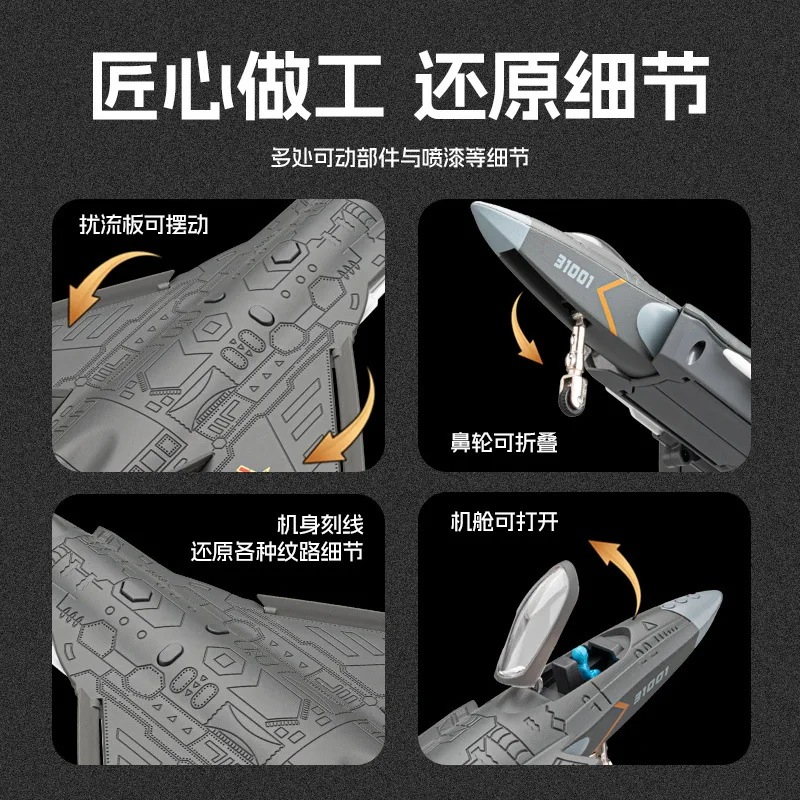 匠心做工 还原细节

多处可动部件与喷漆等细节

扰流板可摆动

31001

鼻轮可折叠

机身刻线
还原各种纹路细节

机舱可打开

31001