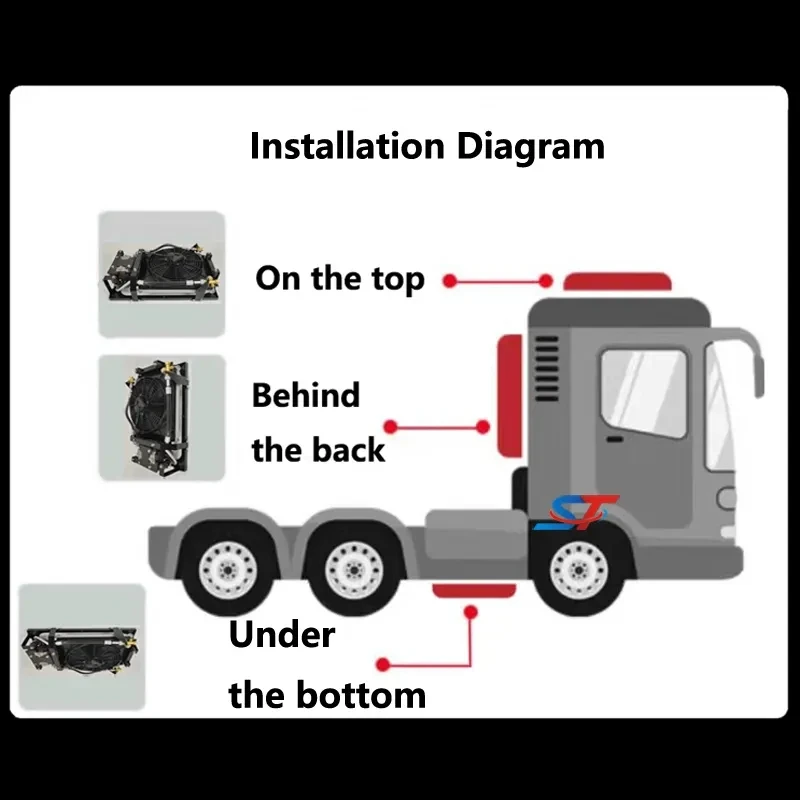 Installation Diagram

On the top

Behind the back

ST

Under the bottom