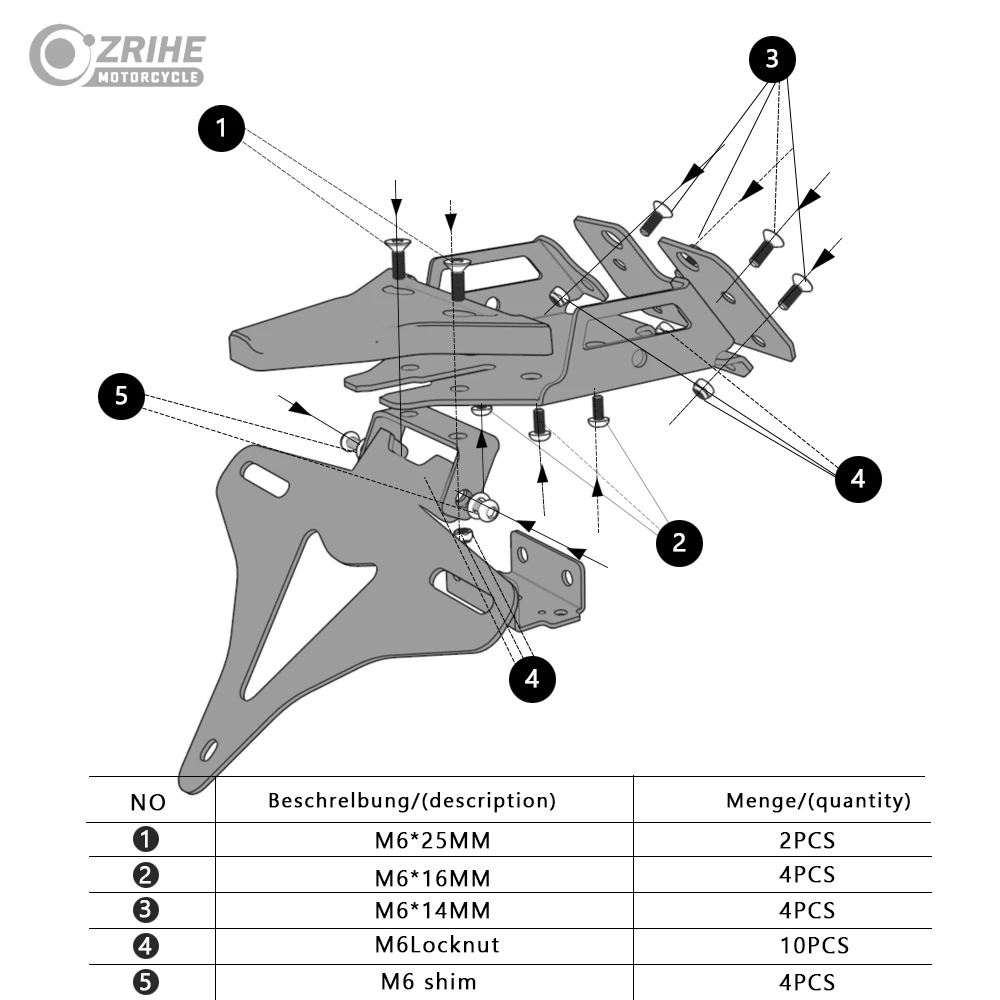 ZRIHE MOTORCYCLE

1

3

5

4

2

4

| NO | Beschrelbung/(description) | Menge/(quantity) |
|---|---|---|
| ❶ | M6*25MM | 2PCS |
| ❷ | M6*16MM | 4PCS |
| ❸ | M6*14MM | 4PCS |
| ❹ | M6Locknut | 10PCS |
| ❺ | M6 shim | 4PCS |