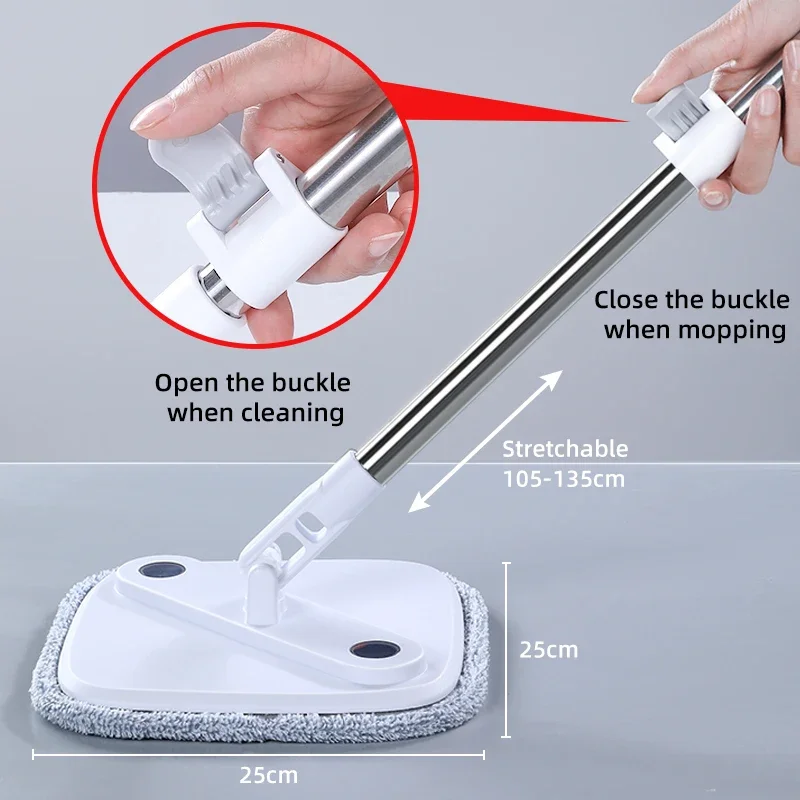 Close the buckle when mopping

Open the buckle when cleaning

Stretchable 105-135cm

25cm

25cm