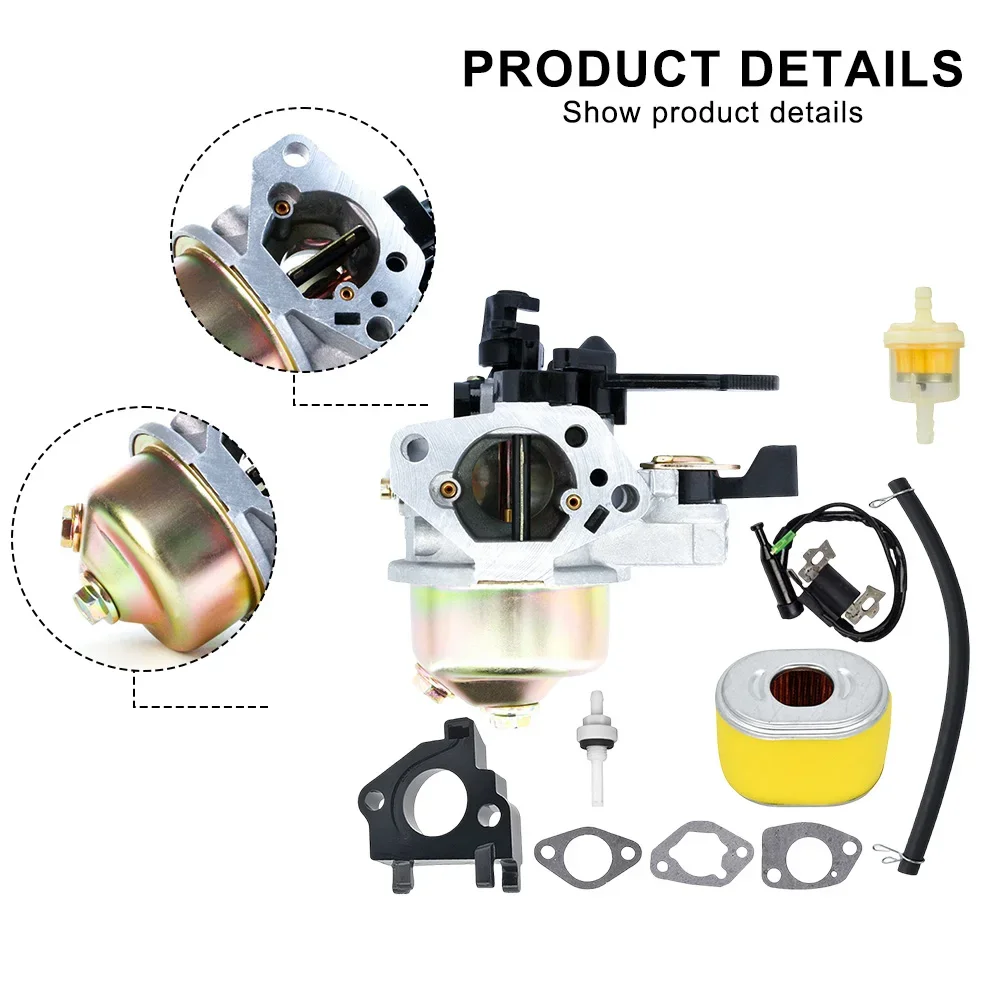 PRODUCT DETAILS
Show product details