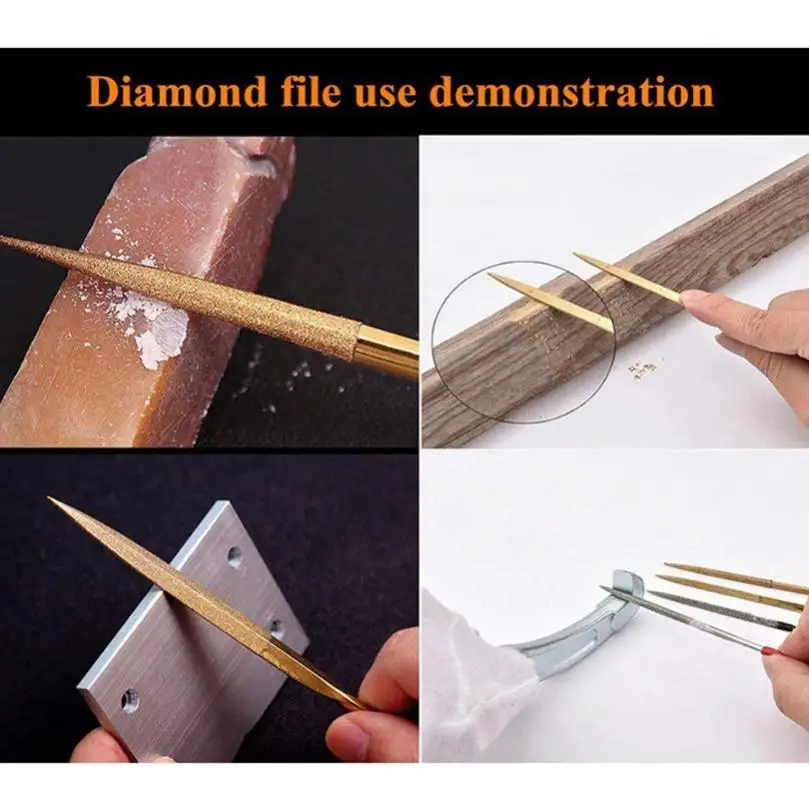 Diamond file use demonstration