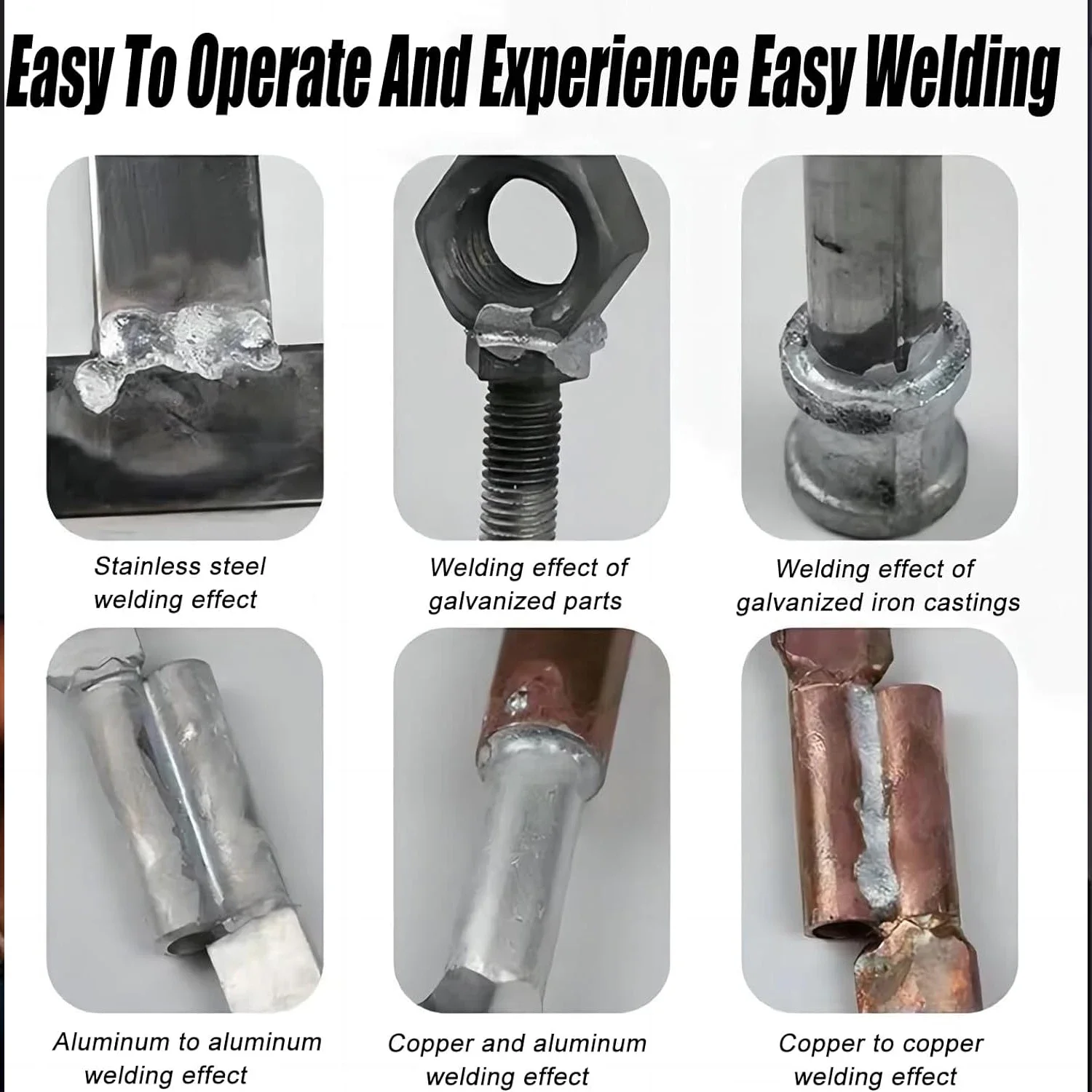 Easy To Operate And Experience Easy Welding

Stainless steel welding effect

Welding effect of galvanized parts

Welding effect of galvanized iron castings

Aluminum to aluminum welding effect

Copper and aluminum welding effect

Copper to copper welding effect