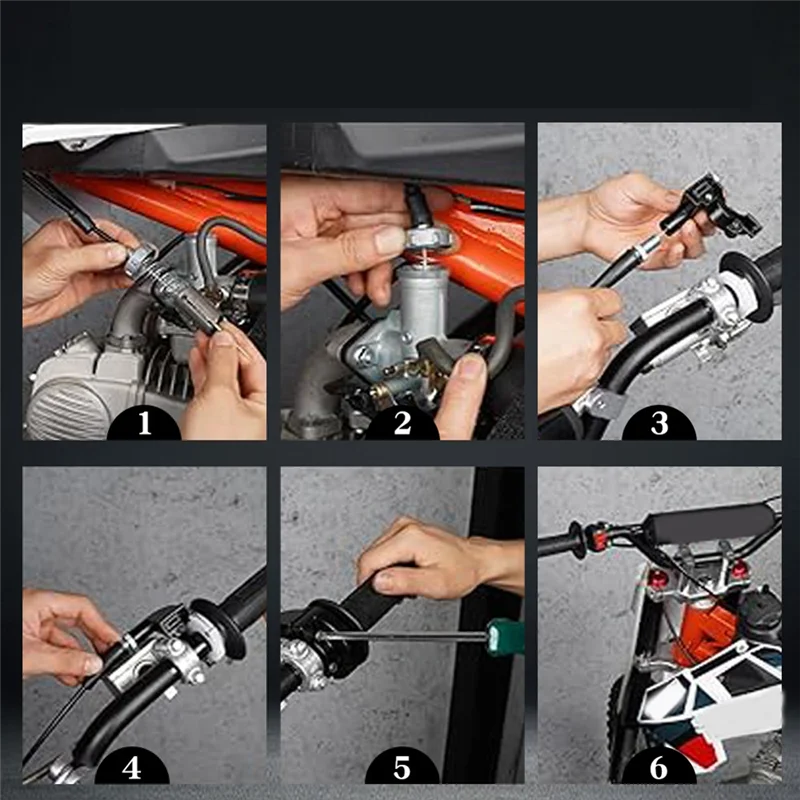 1

2

3

4

5

6