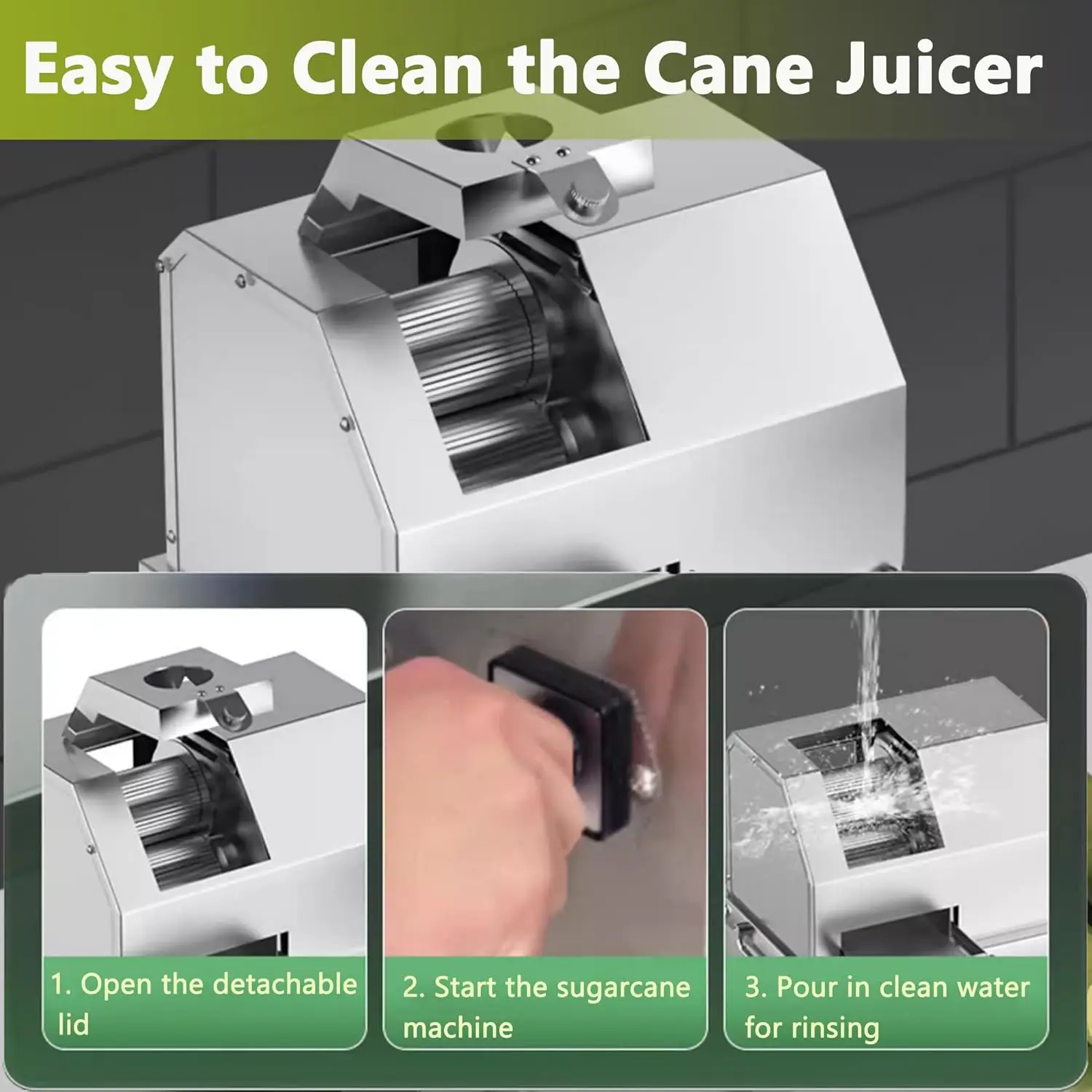 Easy to Clean the Cane Juicer

1. Open the detachable lid

2. Start the sugarcane machine

3. Pour in clean water for rinsing