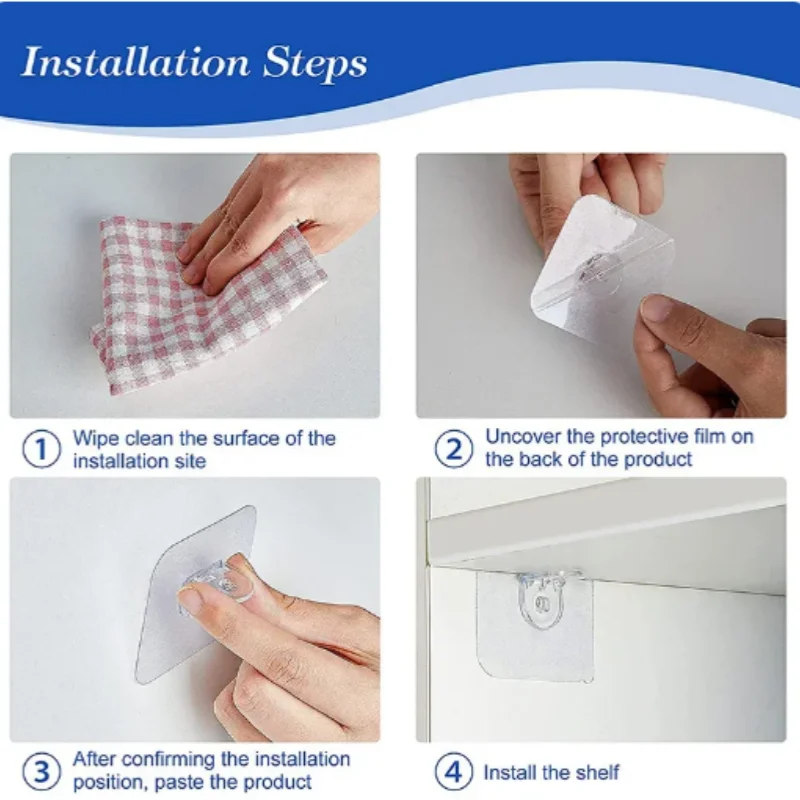 Installation Steps

① Wipe clean the surface of the installation site

② Uncover the protective film on the back of the product

③ After confirming the installation position, paste the product

④ Install the shelf