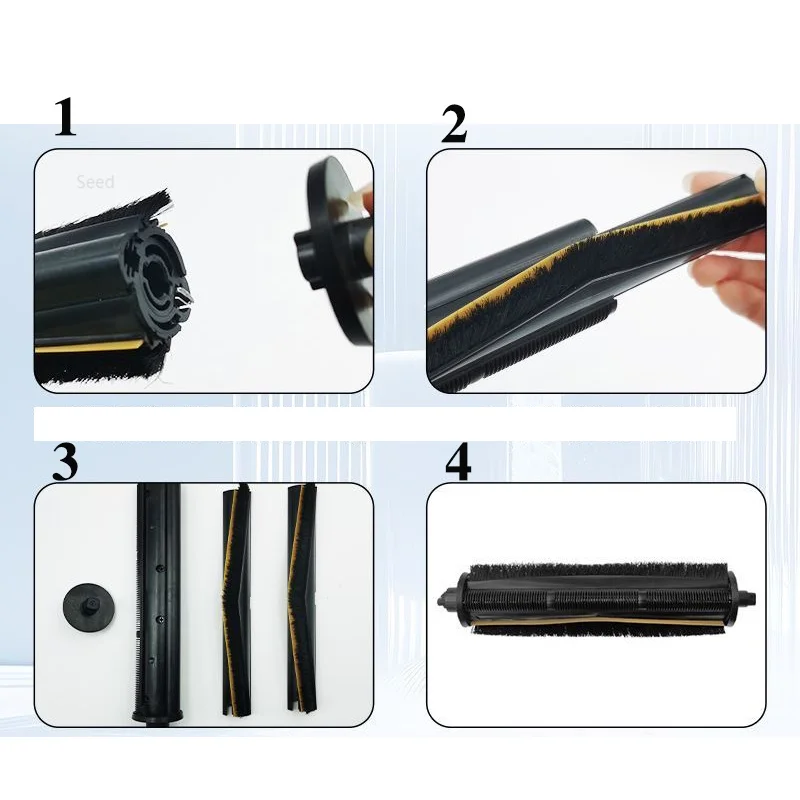 1

Seed

2

3

4