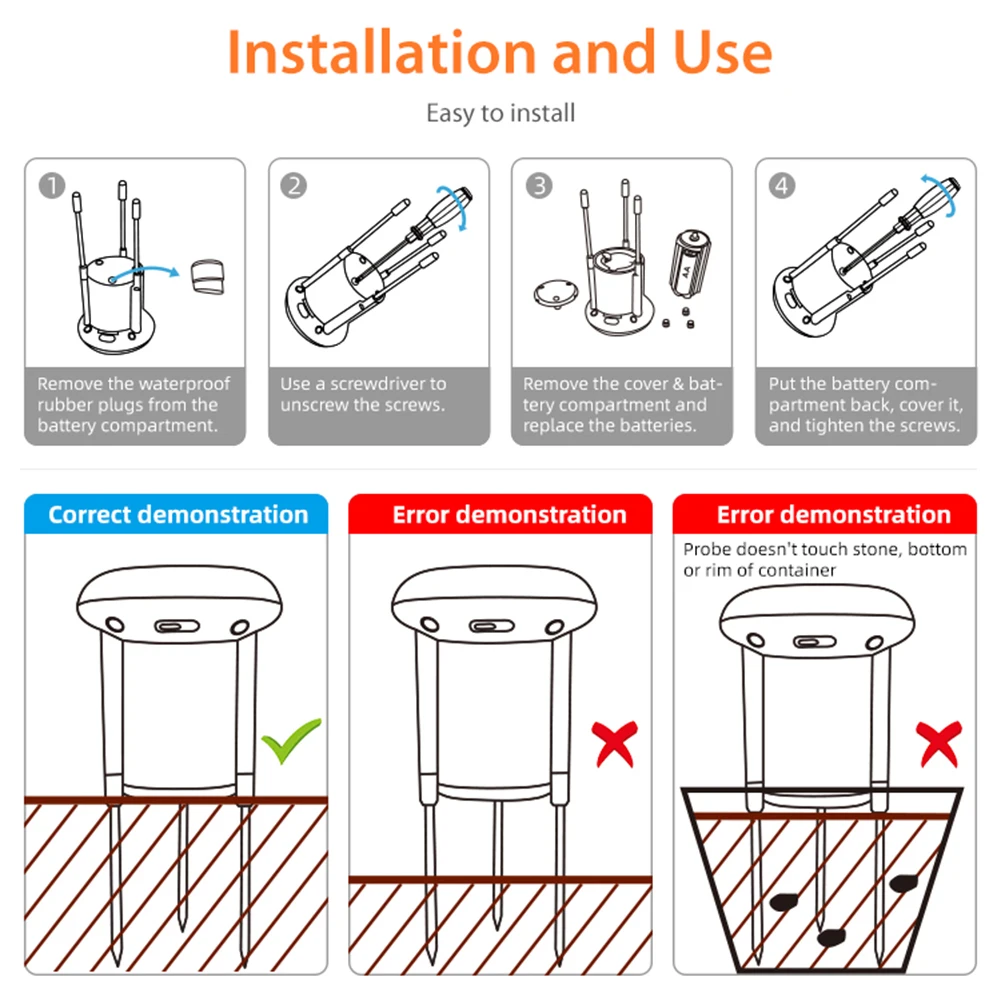 Installation and Use

Easy to install

1

Remove the waterproof rubber plugs from the battery compartment.

2

Use a screwdriver to unscrew the screws.

3

AA

Remove the cover & battery compartment and replace the batteries.

4

Put the battery compartment back, cover it, and tighten the screws.

Correct demonstration

Error demonstration

Error demonstration

Probe doesn't touch stone, bottom or rim of container