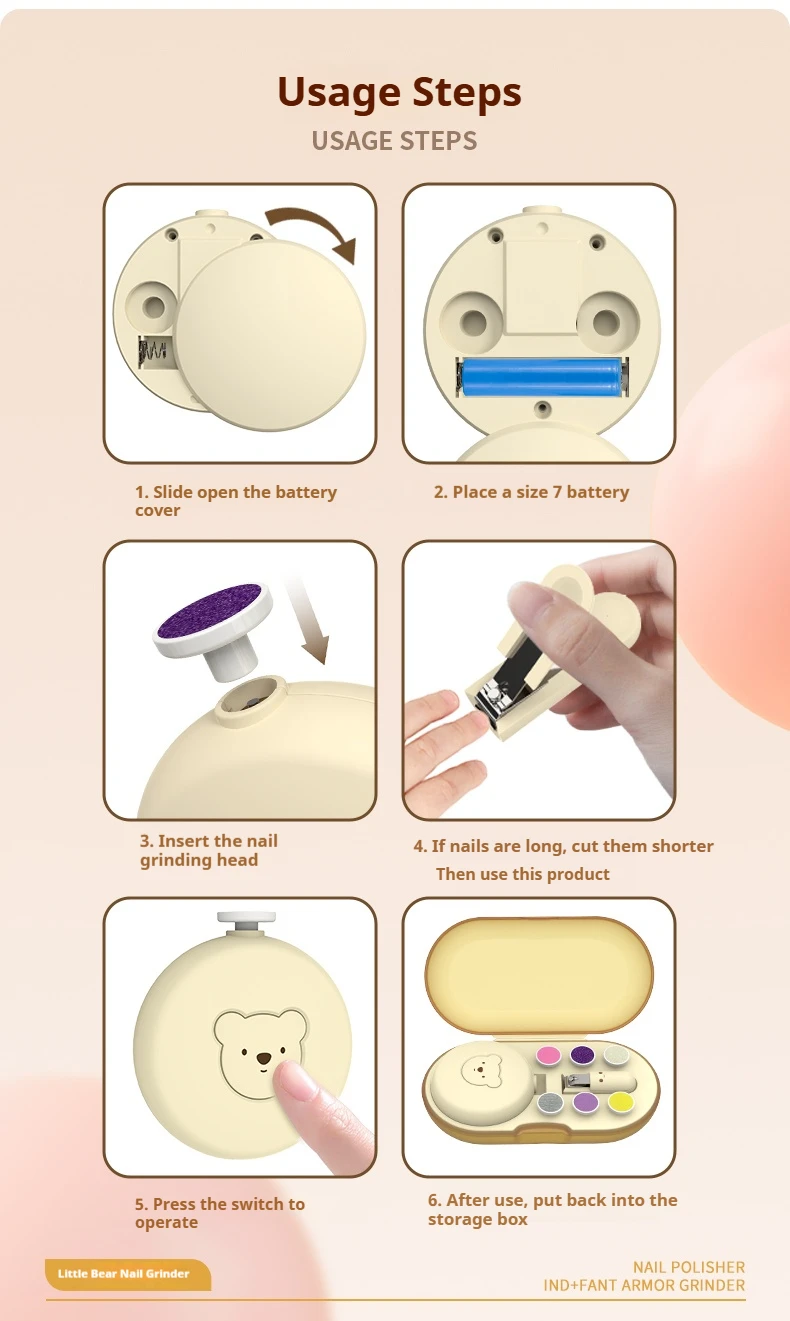 Usage Steps
USAGE STEPS

1. Slide open the battery cover

2. Place a size 7 battery

3. Insert the nail grinding head

4. If nails are long, cut them shorter
Then use this product

5. Press the switch to operate

6. After use, put back into the storage box

Little Bear Nail Grinder

NAIL POLISHER
IND+FANT ARMOR GRINDER