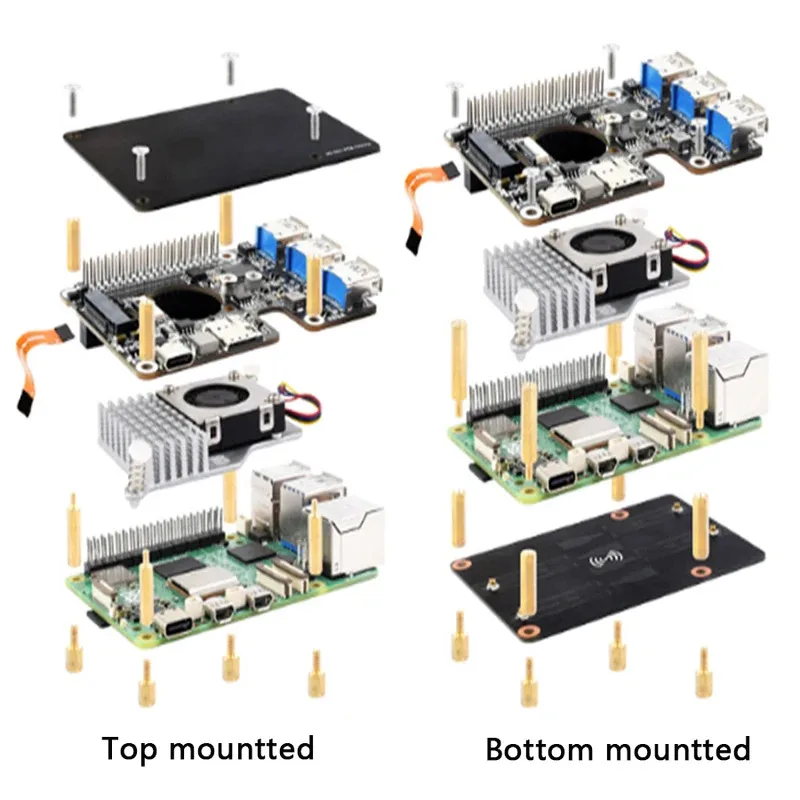 Top mountted

Bottom mountted