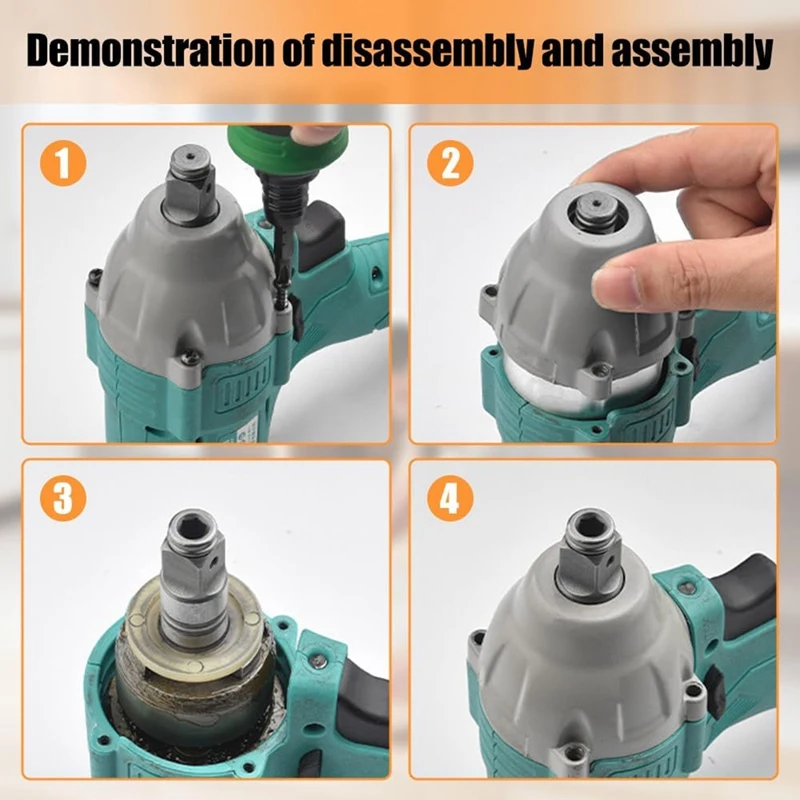 Demonstration of disassembly and assembly

1

2

3

4