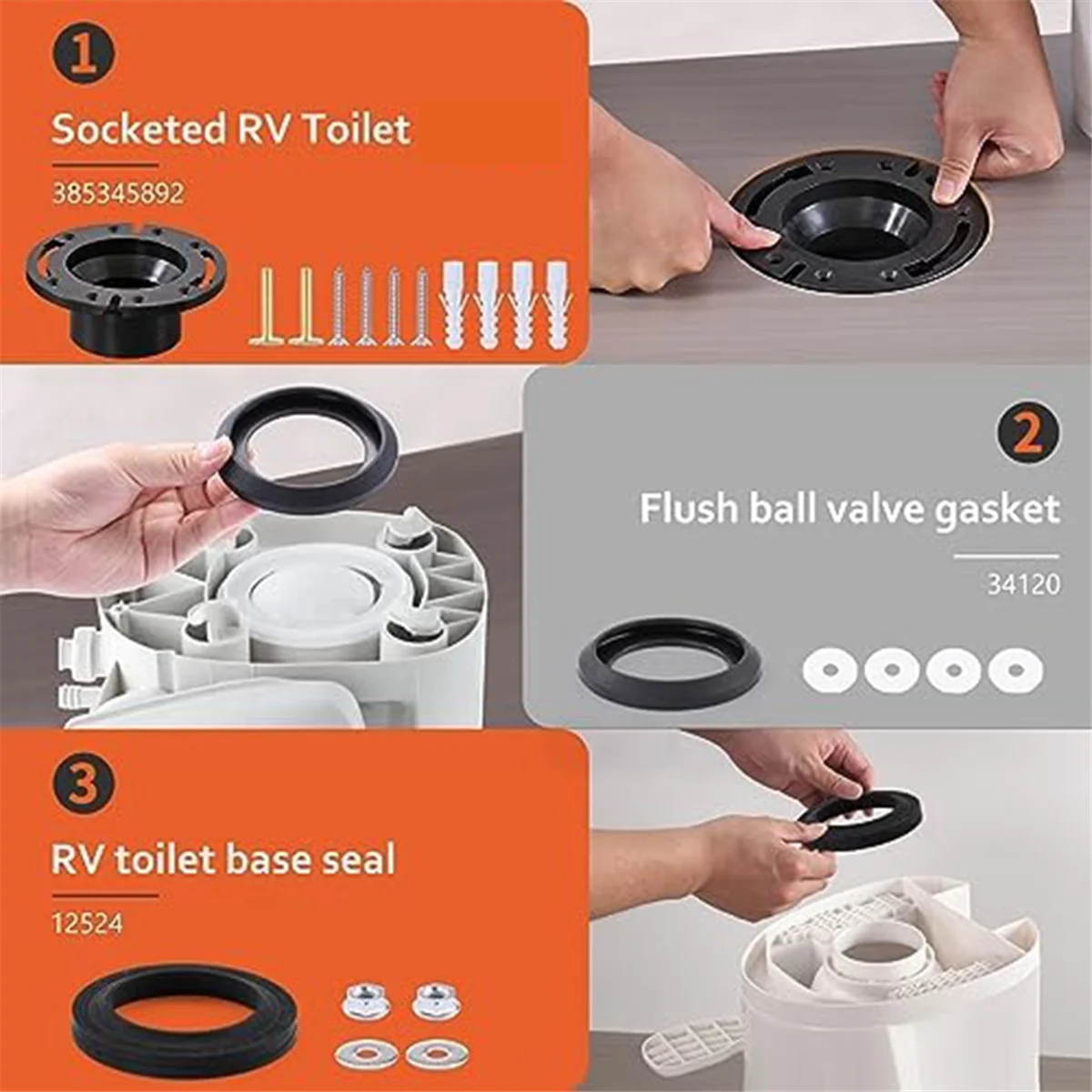 1

Socketed RV Toilet

385345892

2

Flush ball valve gasket

34120

3

RV toilet base seal

12524