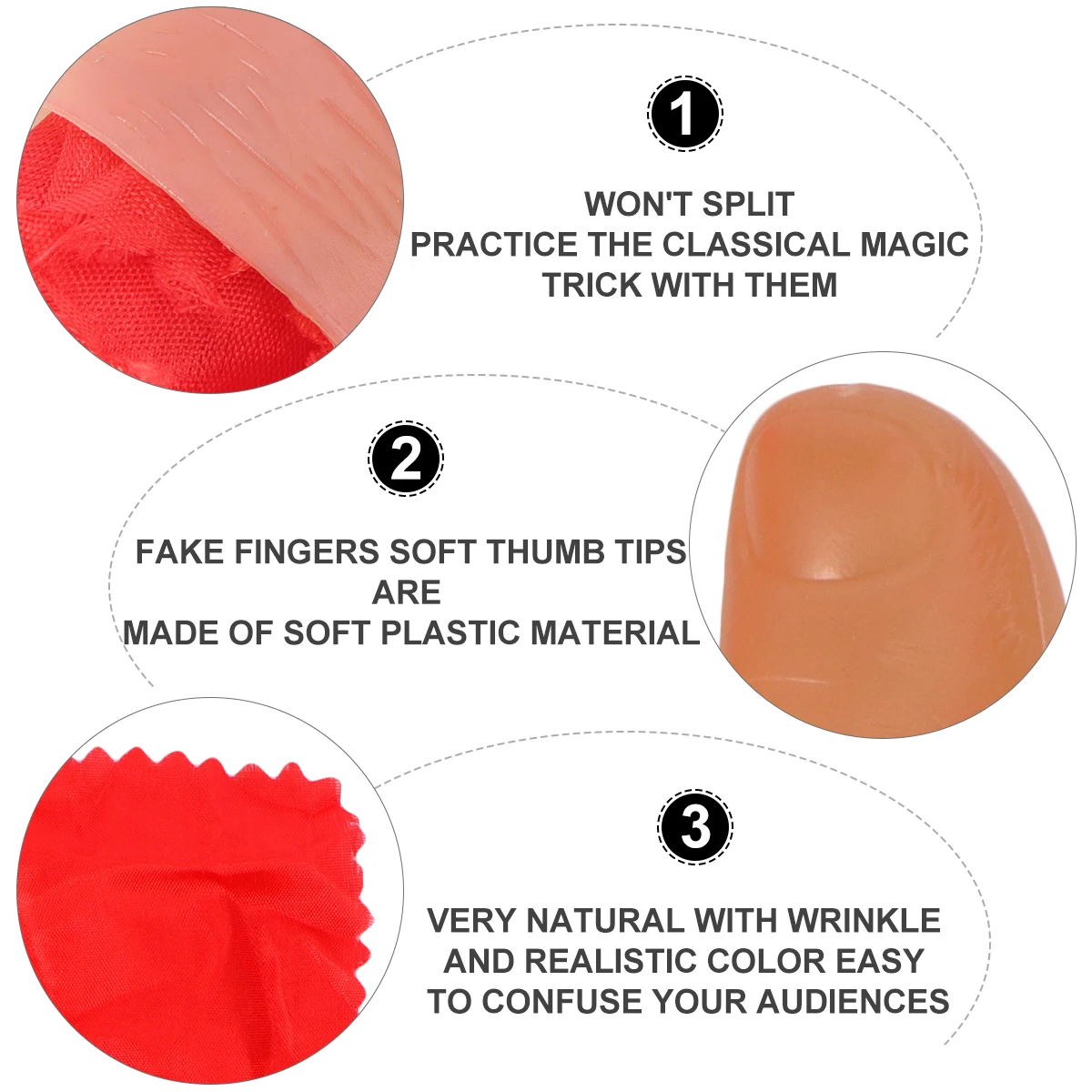 1

WON'T SPLIT
PRACTICE THE CLASSICAL MAGIC
TRICK WITH THEM

2

FAKE FINGERS SOFT THUMB TIPS
ARE
MADE OF SOFT PLASTIC MATERIAL

3

VERY NATURAL WITH WRINKLE
AND REALISTIC COLOR EASY
TO CONFUSE YOUR AUDIENCES