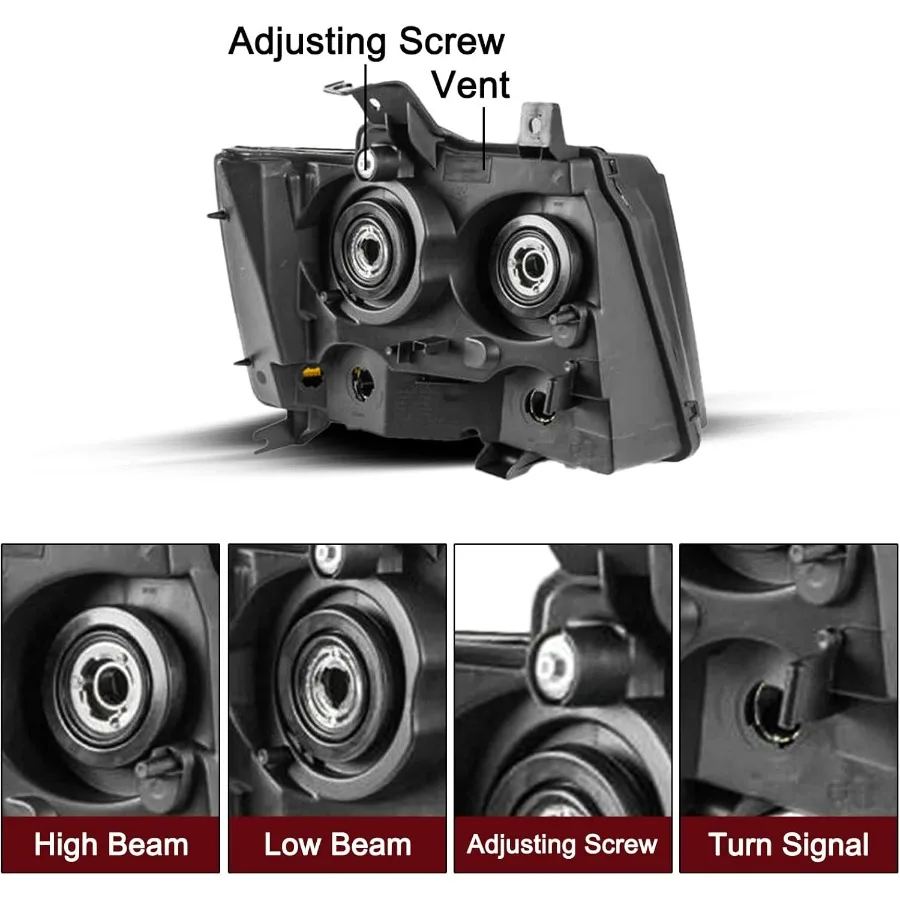 Adjusting Screw
Vent

High Beam

Low Beam

Adjusting Screw

Turn Signal