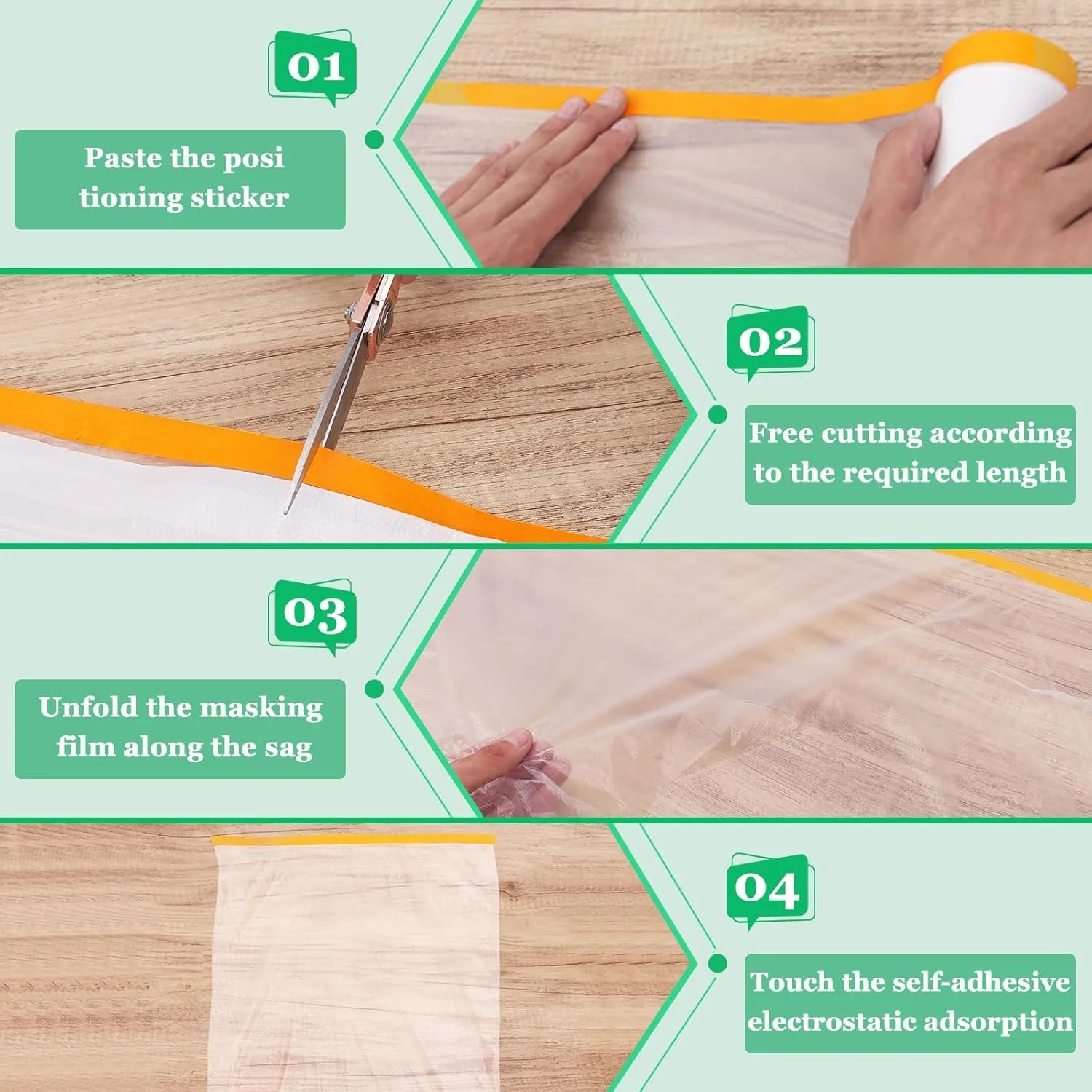 01

Paste the posi tioning sticker

02

Free cutting according to the required length

03

Unfold the masking film along the sag

04

Touch the self-adhesive electrostatic adsorption