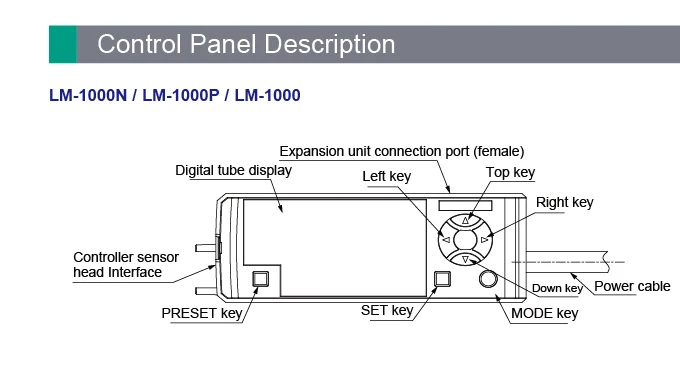 Control Panel Description

LM-1000N / LM-1000P / LM-1000

Expansion unit connection port (female)

Digital tube display

Left key

Top key

Right key

Controller sensor head Interface

Down key

Power cable

PRESET key

SET key

MODE key