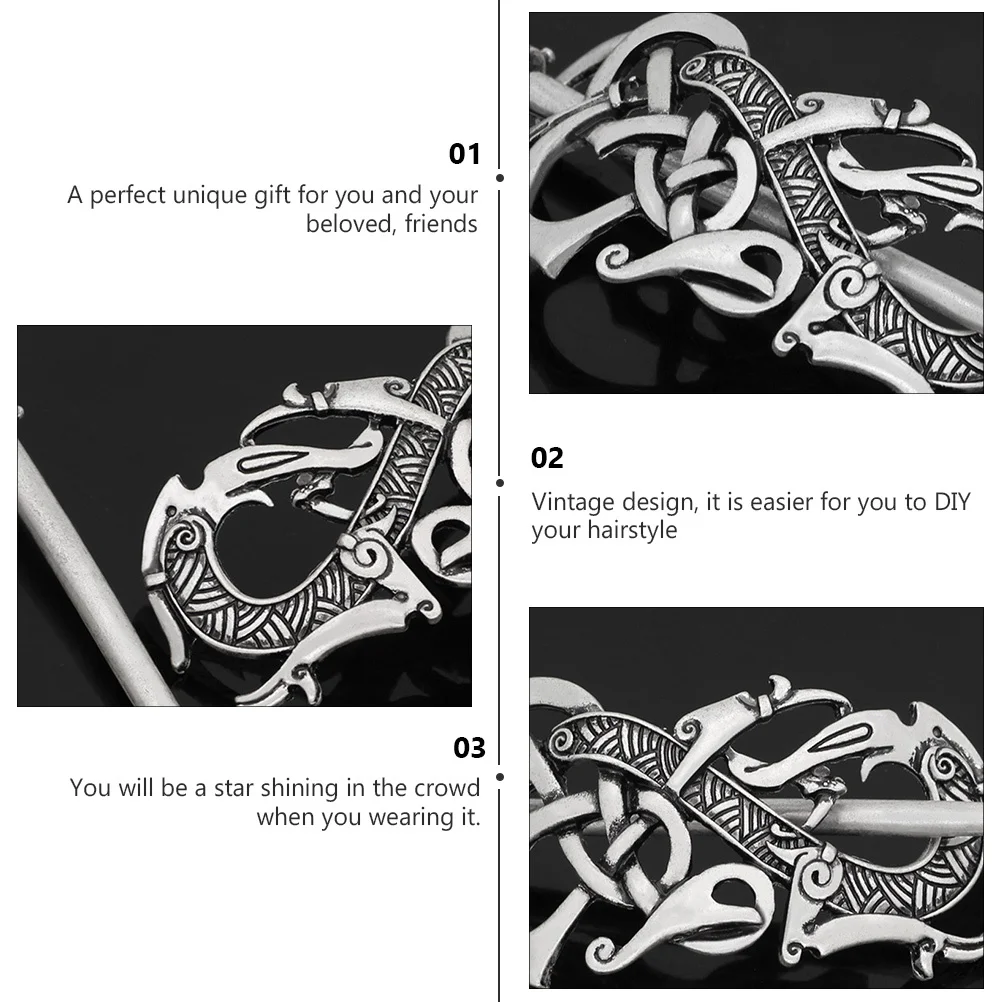 01

A perfect unique gift for you and your beloved, friends

02

Vintage design, it is easier for you to DIY your hairstyle

03

You will be a star shining in the crowd when you wearing it.