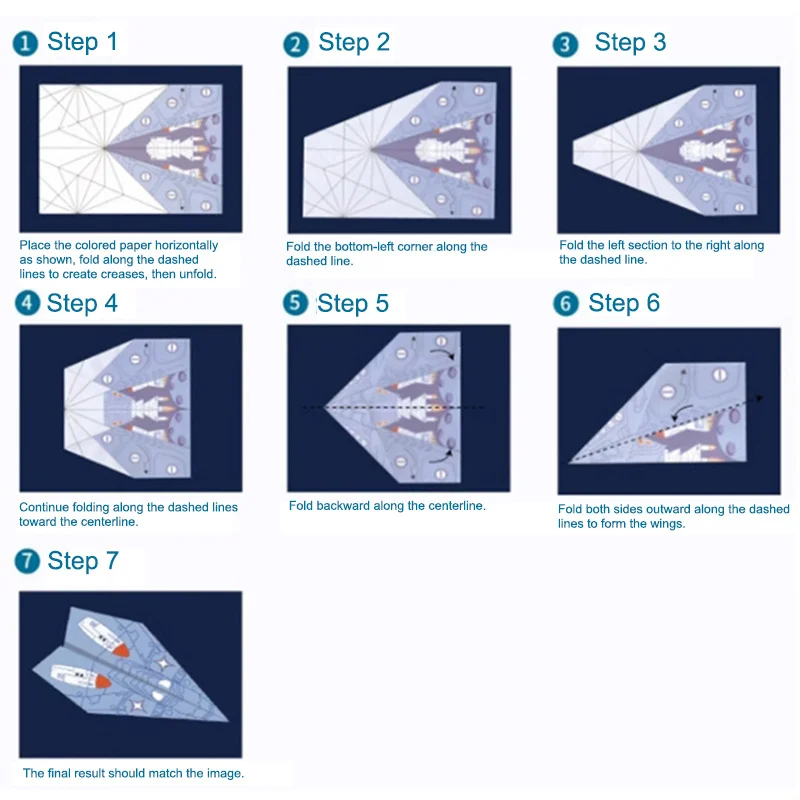 1 Step 1

Place the colored paper horizontally as shown, fold along the dashed lines to create creases, then unfold.

2 Step 2

Fold the bottom-left corner along the dashed line.

3 Step 3

Fold the left section to the right along the dashed line.

4 Step 4

Continue folding along the dashed lines toward the centerline.

5 Step 5

Fold backward along the centerline.

6 Step 6

Fold both sides outward along the dashed lines to form the wings.

7 Step 7

The final result should match the image.