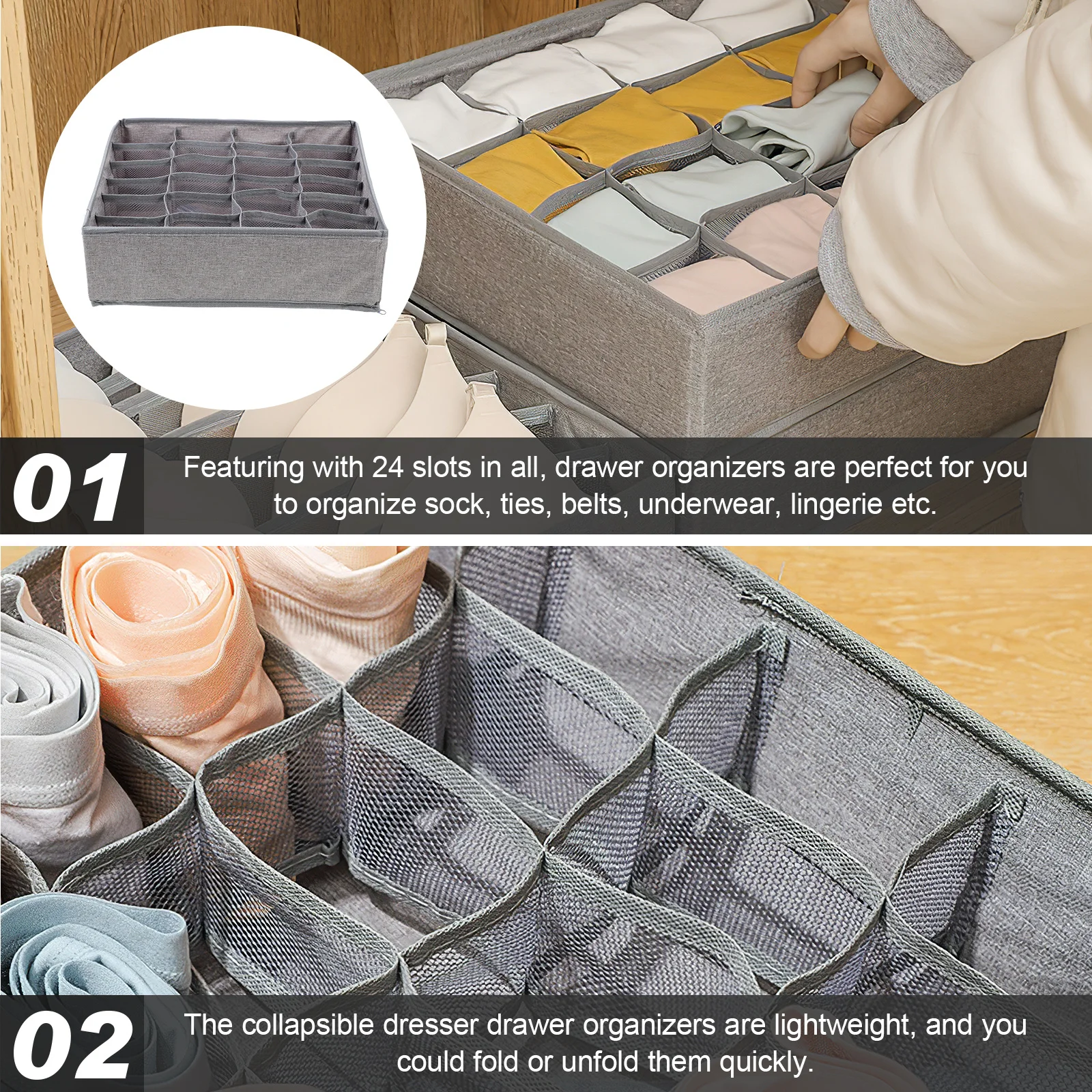 01

Featuring with 24 slots in all, drawer organizers are perfect for you to organize sock, ties, belts, underwear, lingerie etc.

02

The collapsible dresser drawer organizers are lightweight, and you could fold or unfold them quickly.