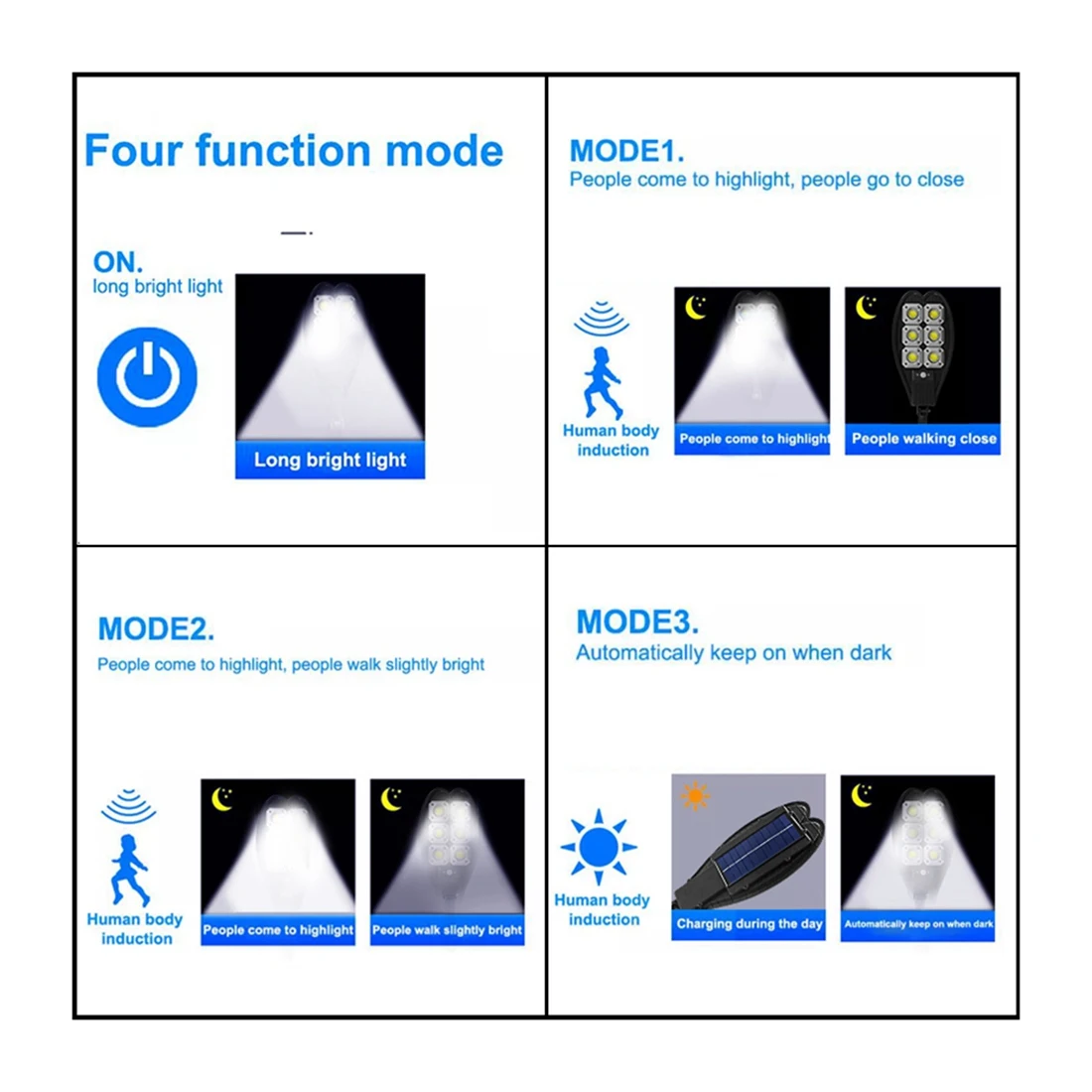 Four function mode

ON.
long bright light

Long bright light

MODE1.
People come to highlight, people go to close

Human body induction

People come to highlight

People walking close

MODE2.
People come to highlight, people walk slightly bright

Human body induction

People come to highlight

People walk slightly bright

MODE3.
Automatically keep on when dark

Human body induction

Charging during the day

Automatically keep on when dark