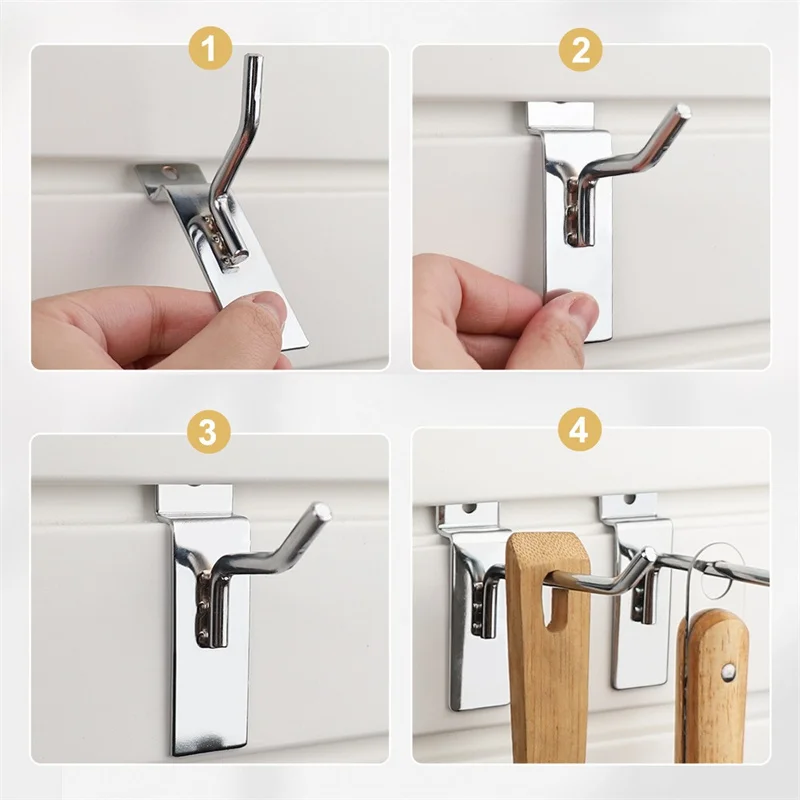 1

2

3

4