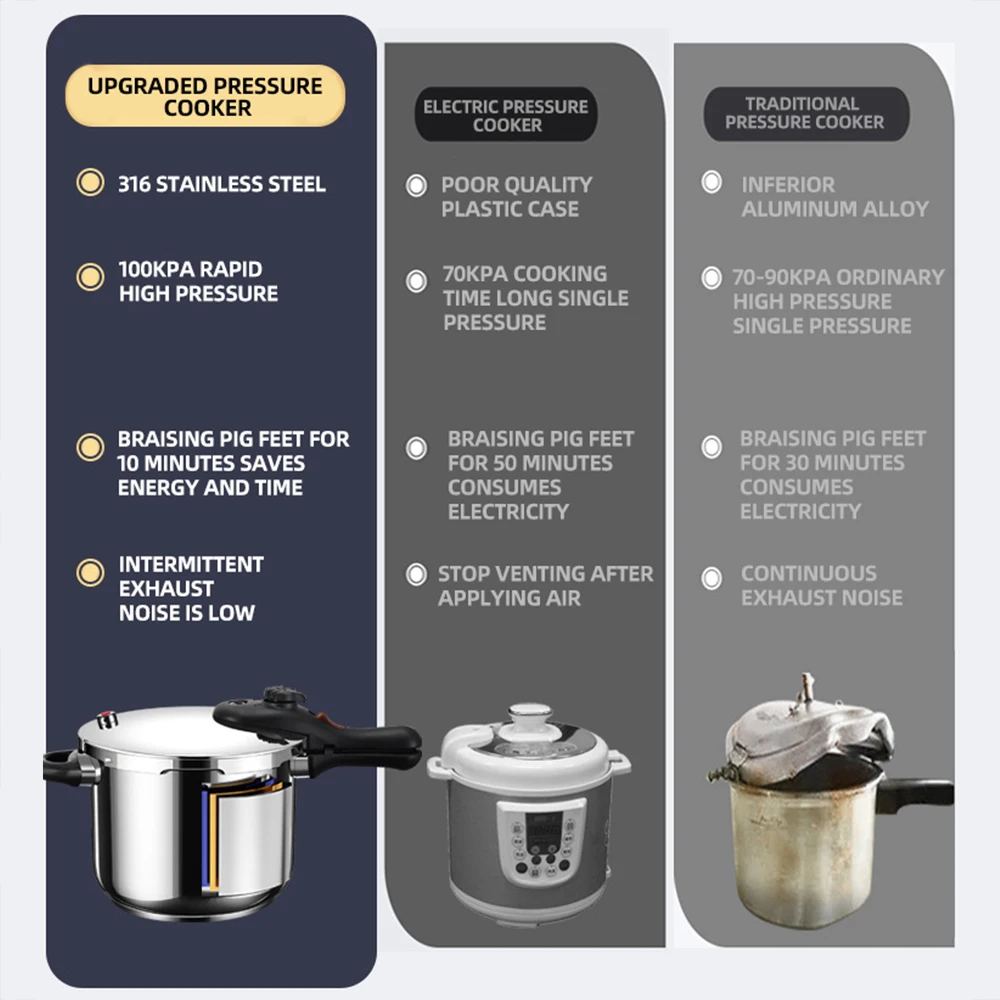 UPGRADED PRESSURE COOKER

316 STAINLESS STEEL

100KPA RAPID HIGH PRESSURE

BRAISING PIG FEET FOR 10 MINUTES SAVES ENERGY AND TIME

INTERMITTENT EXHAUST NOISE IS LOW

ELECTRIC PRESSURE COOKER

POOR QUALITY PLASTIC CASE

70KPA COOKING TIME LONG SINGLE PRESSURE

BRAISING PIG FEET FOR 50 MINUTES CONSUMES ELECTRICITY

STOP VENTING AFTER APPLYING AIR

TRADITIONAL PRESSURE COOKER

INFERIOR ALUMINUM ALLOY

70-90KPA ORDINARY HIGH PRESSURE SINGLE PRESSURE

BRAISING PIG FEET FOR 30 MINUTES CONSUMES ELECTRICITY

CONTINUOUS EXHAUST NOISE