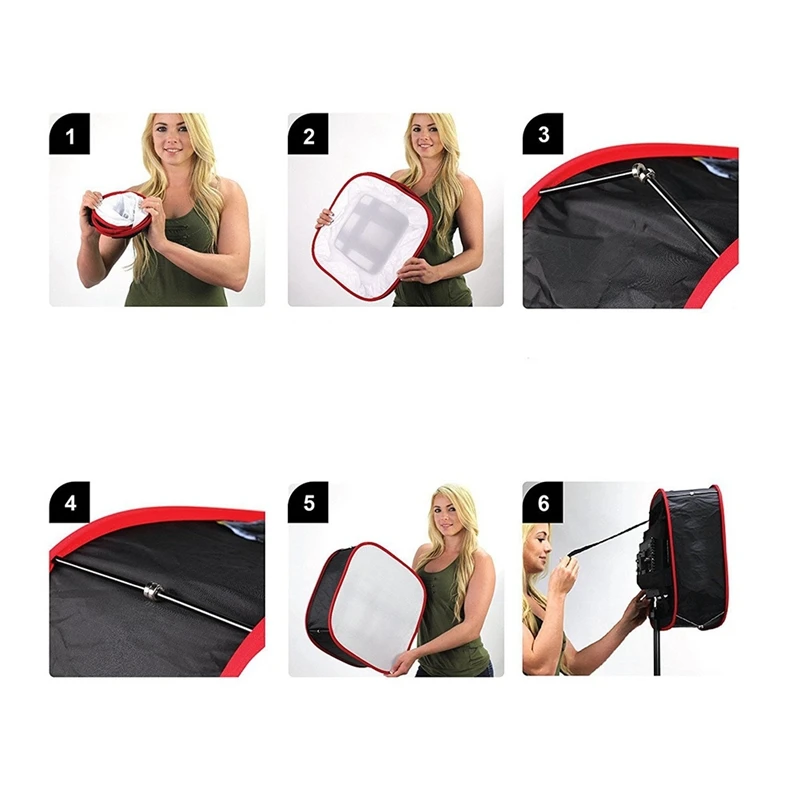 1

2

3

4

5

6